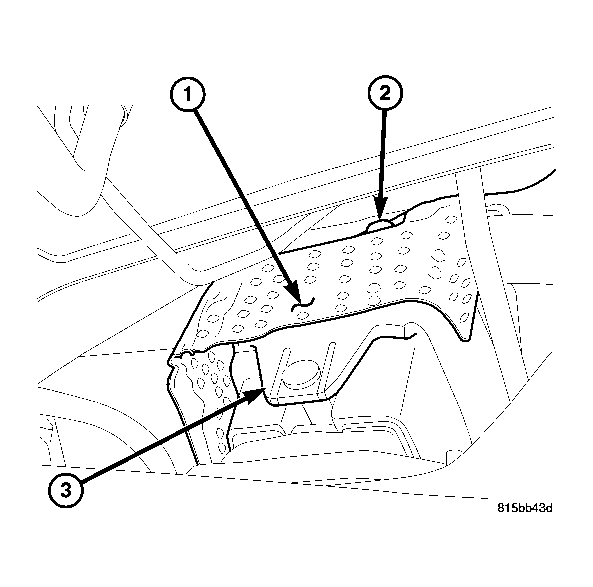 1
2
3
815bb43d