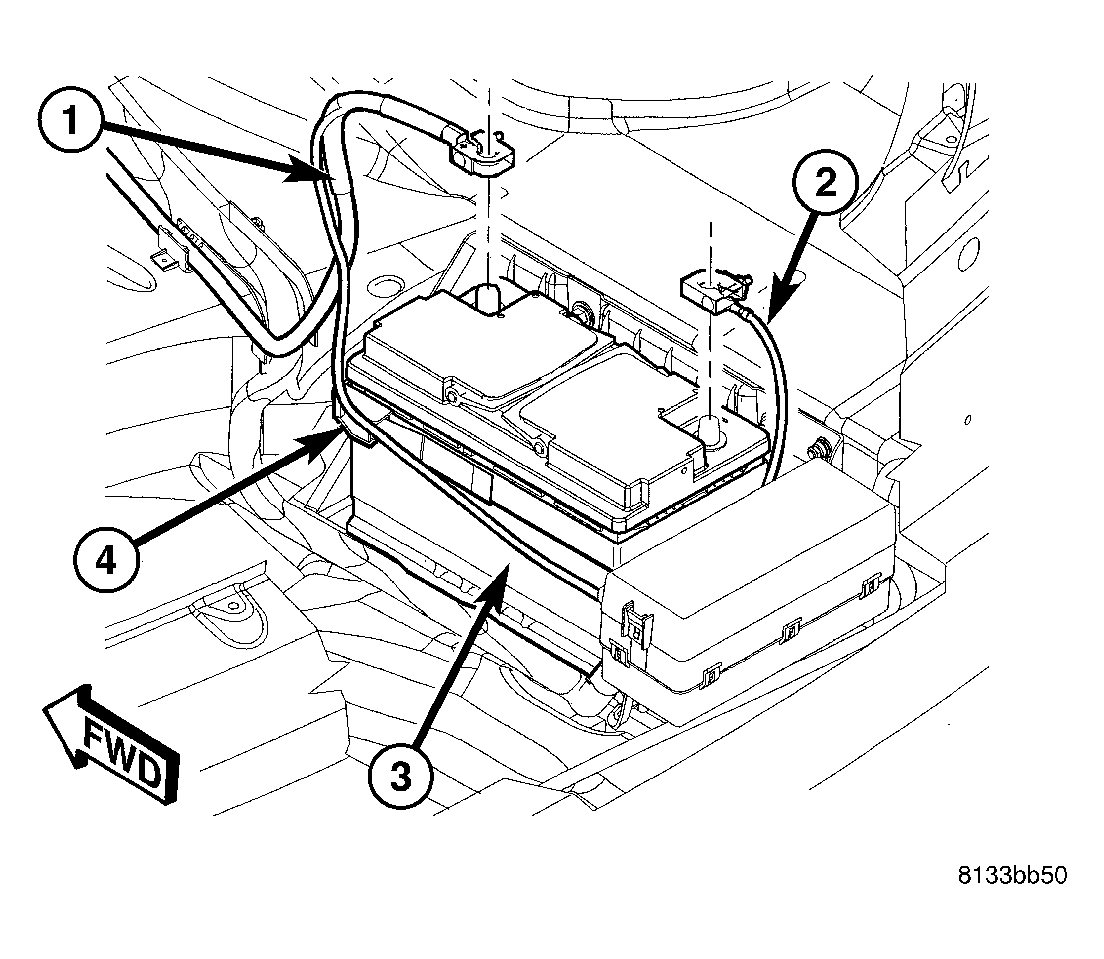 1
2
4
3
FWD
8133bb50