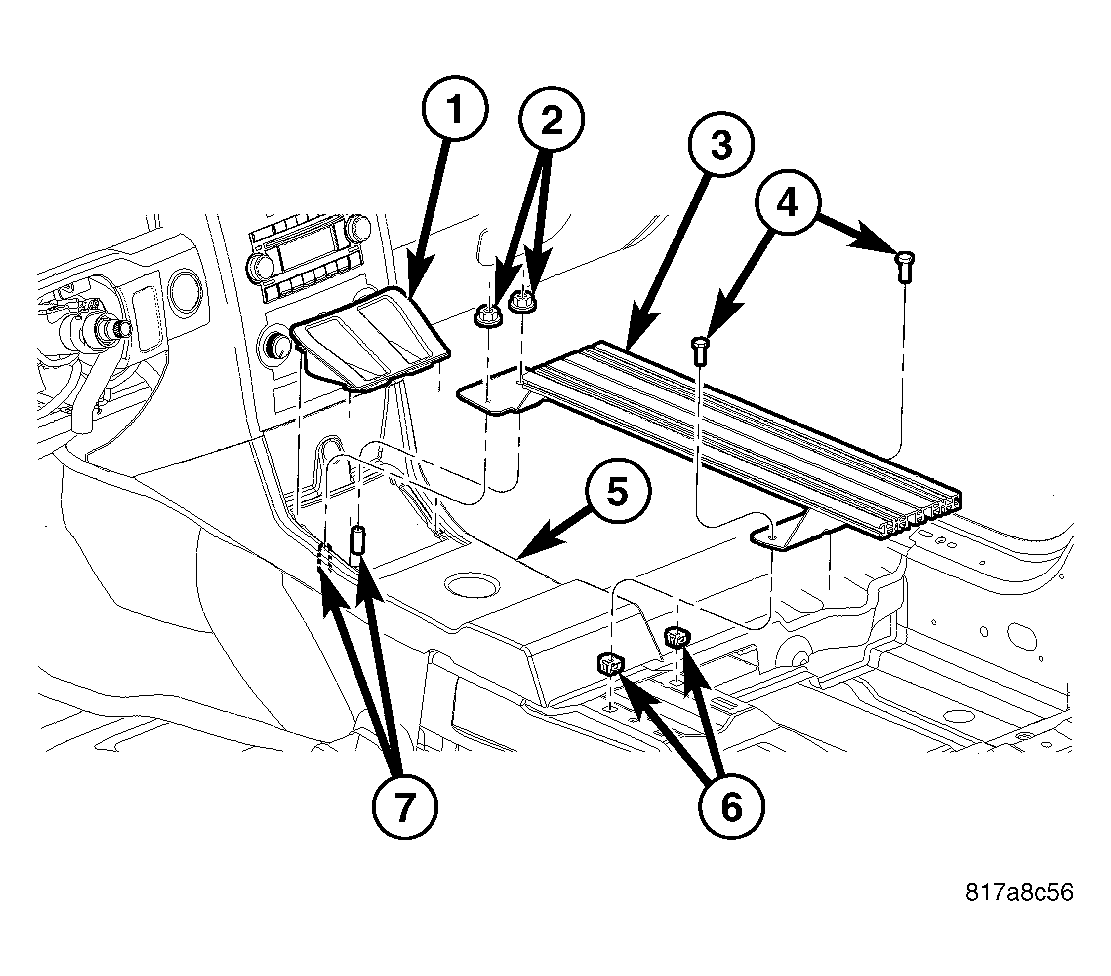 1
2
3
4
5
7
6
817a8c56