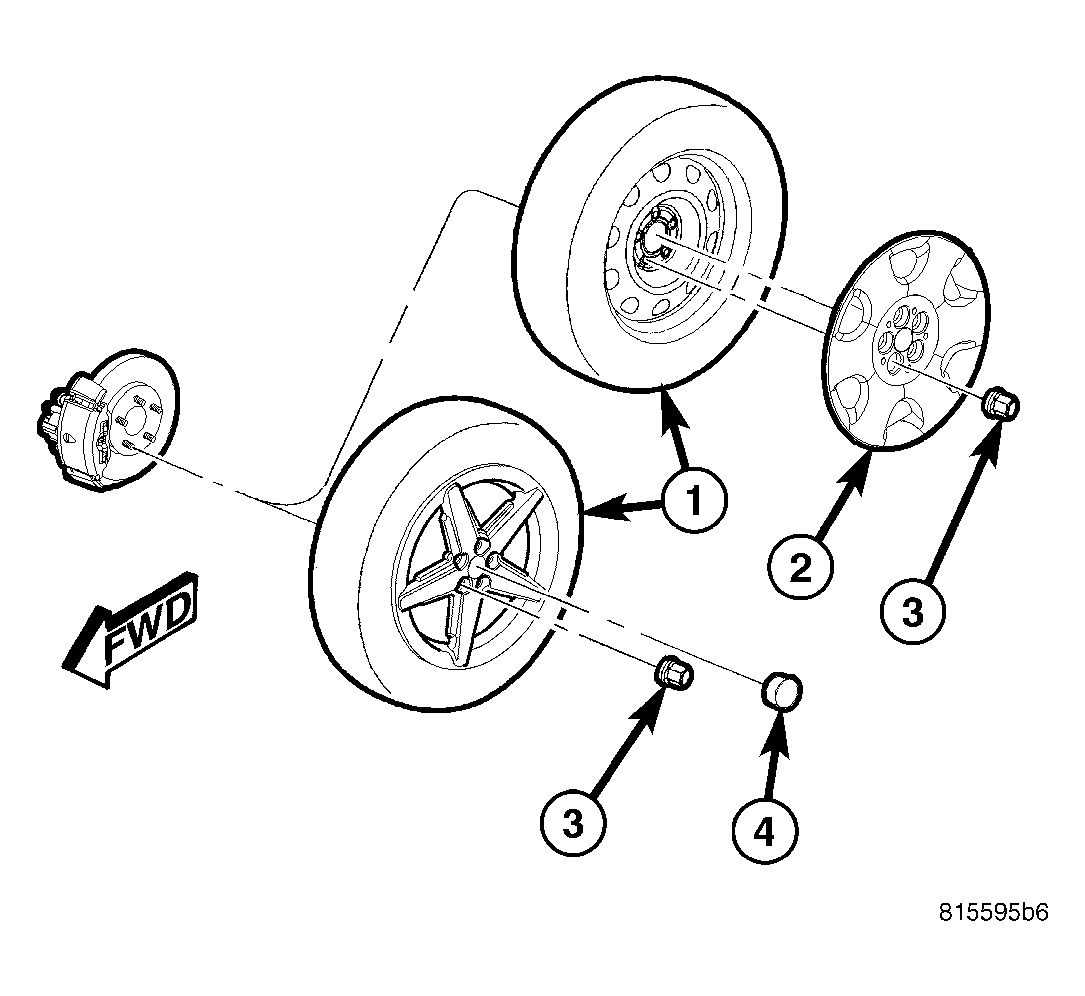 1

2

3

FWD

3

4

815595b6