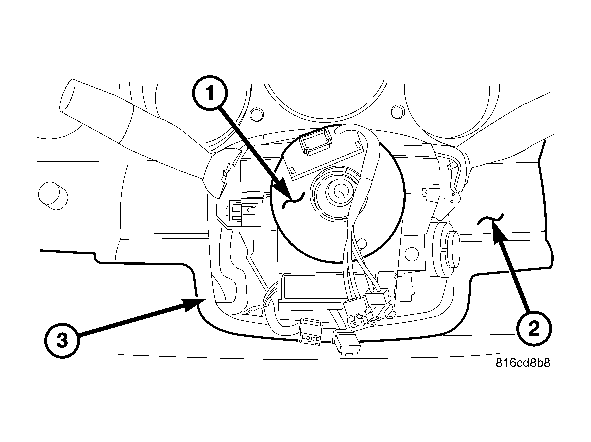 1
2
3
816cd8b8