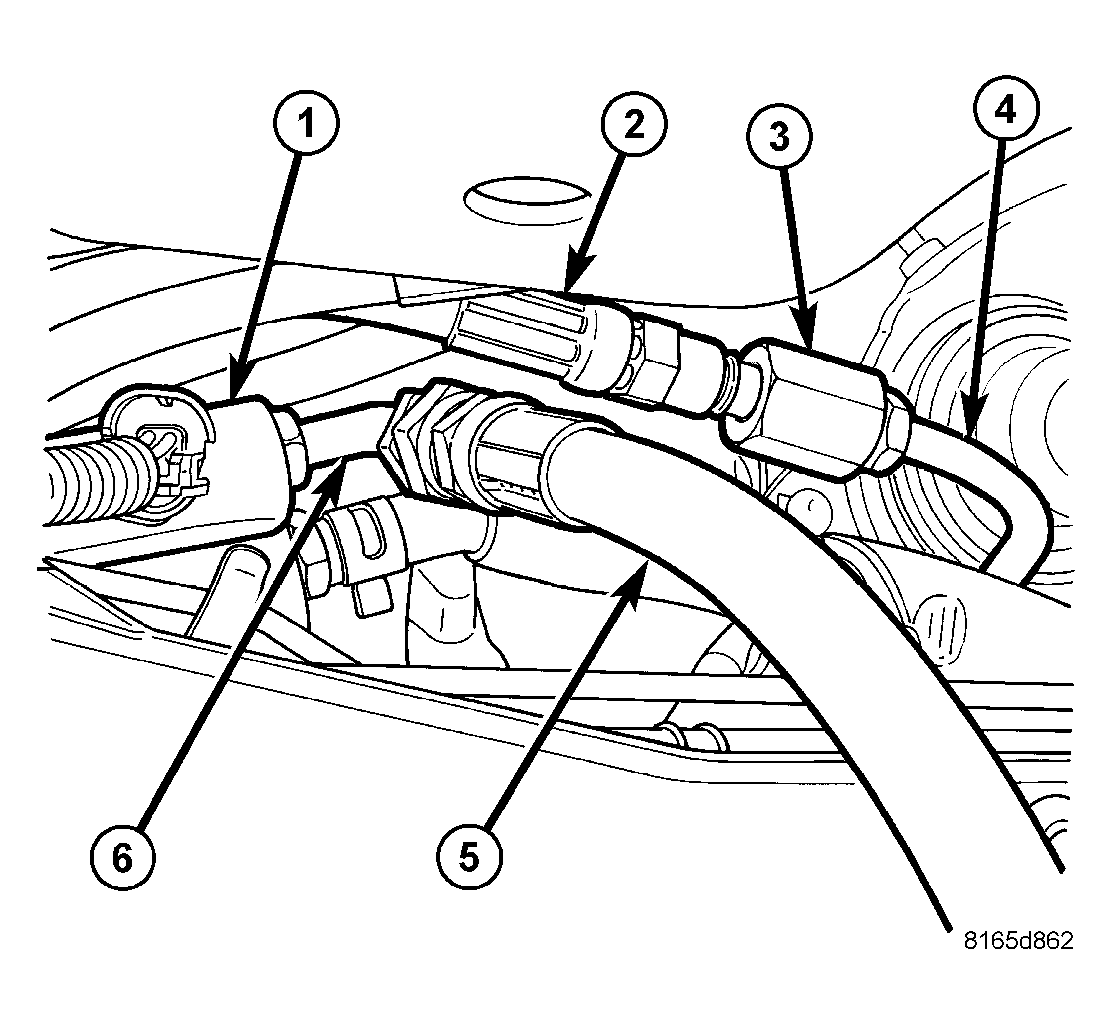 1
2
3
4
6
5
8165d862