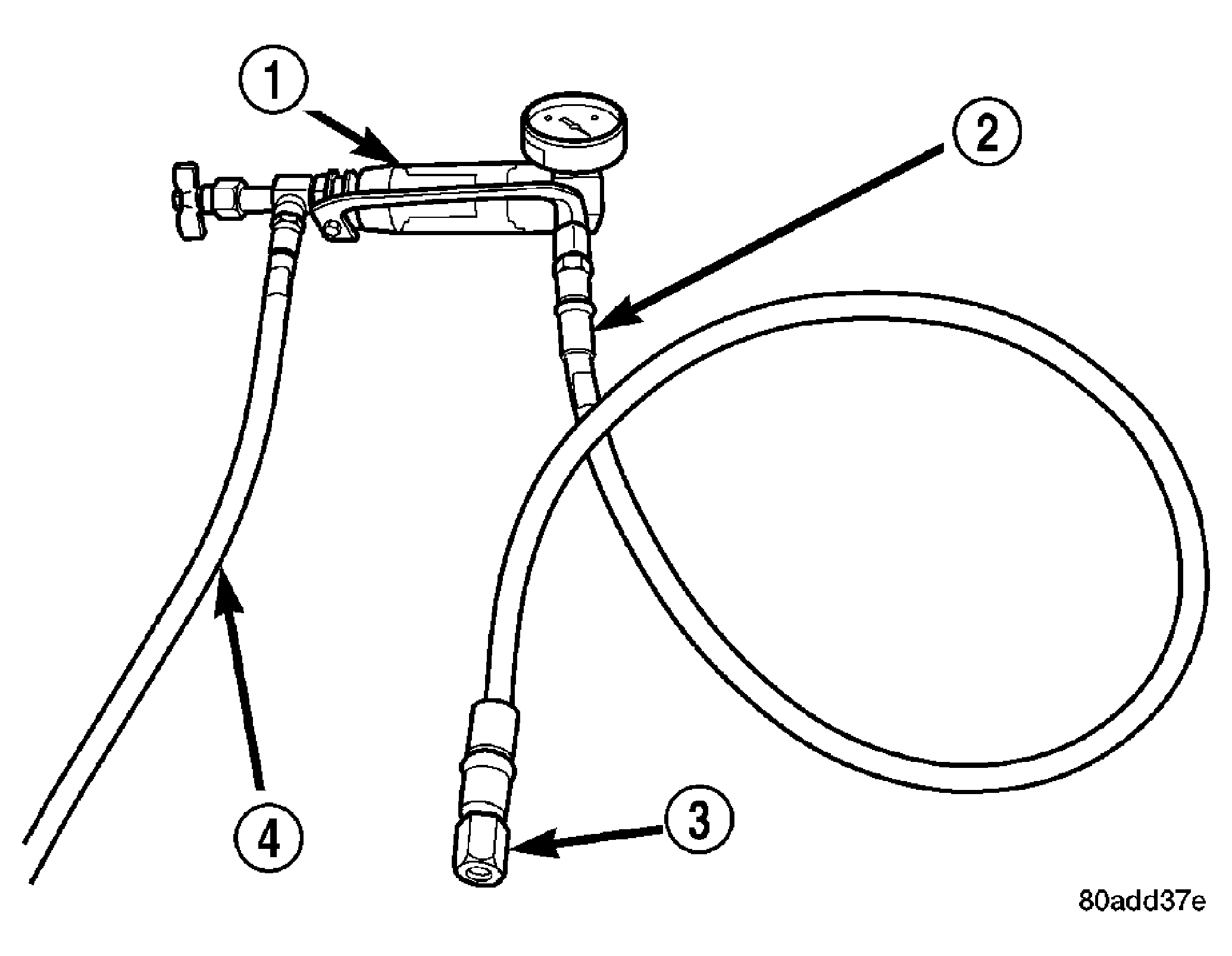 1
2
4
3
80add37e