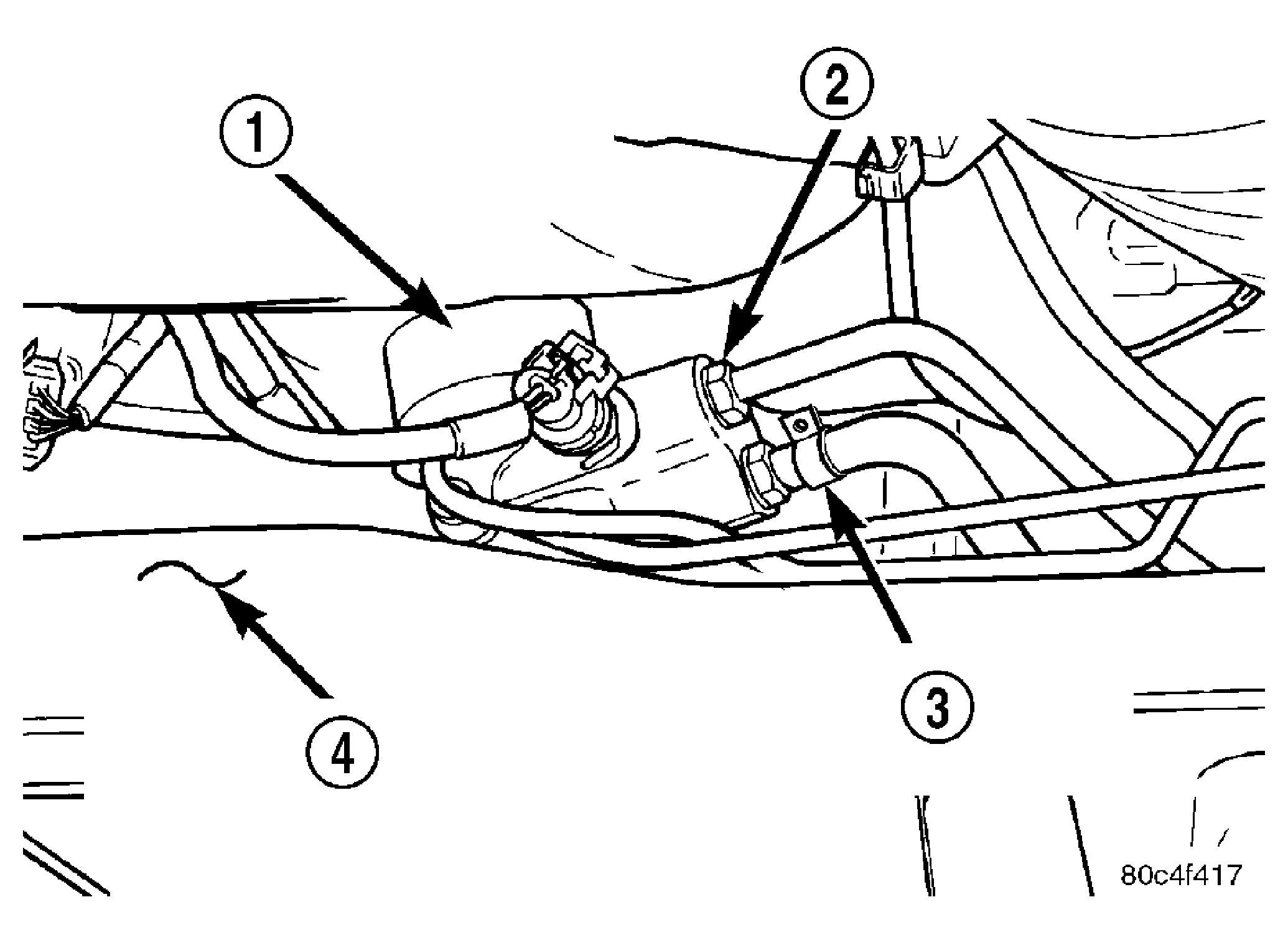 1
2
3
4
80c4f417