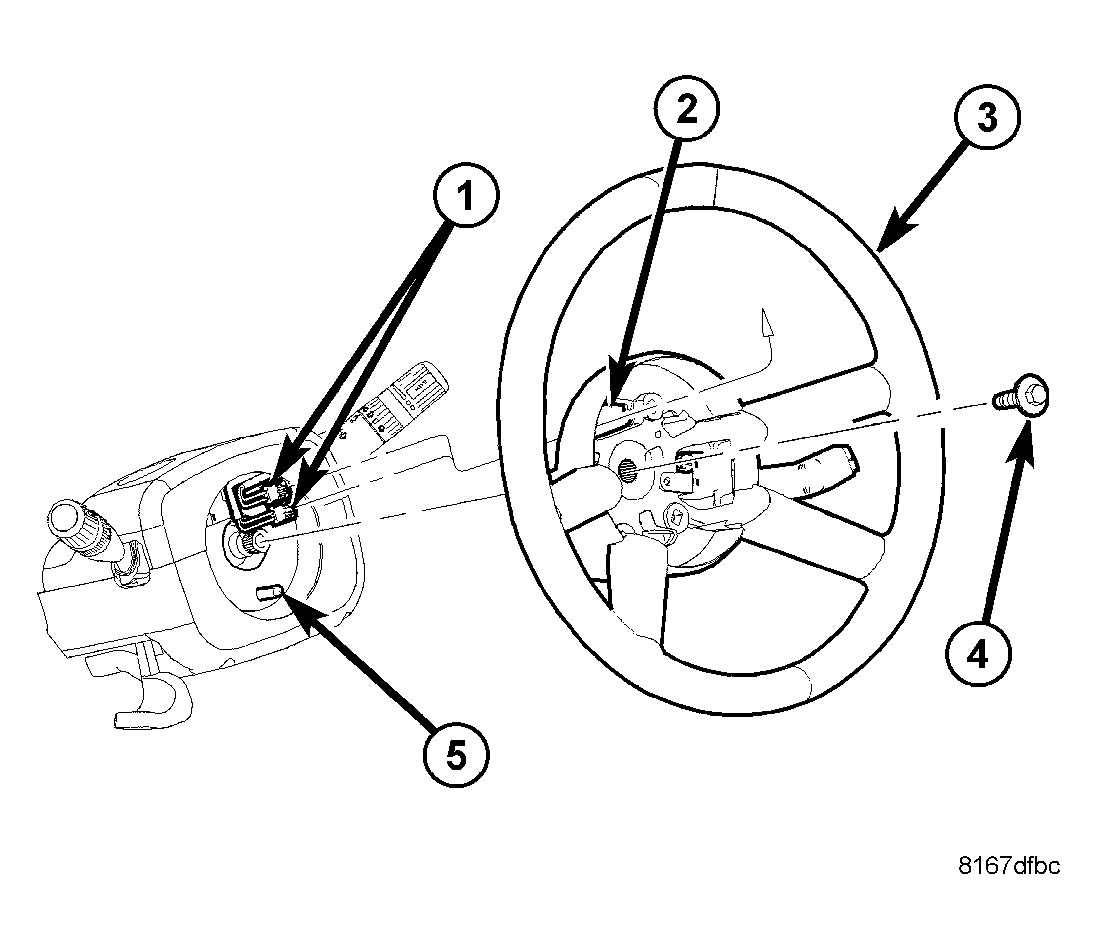 1
2
3
4
5
8167dfbc