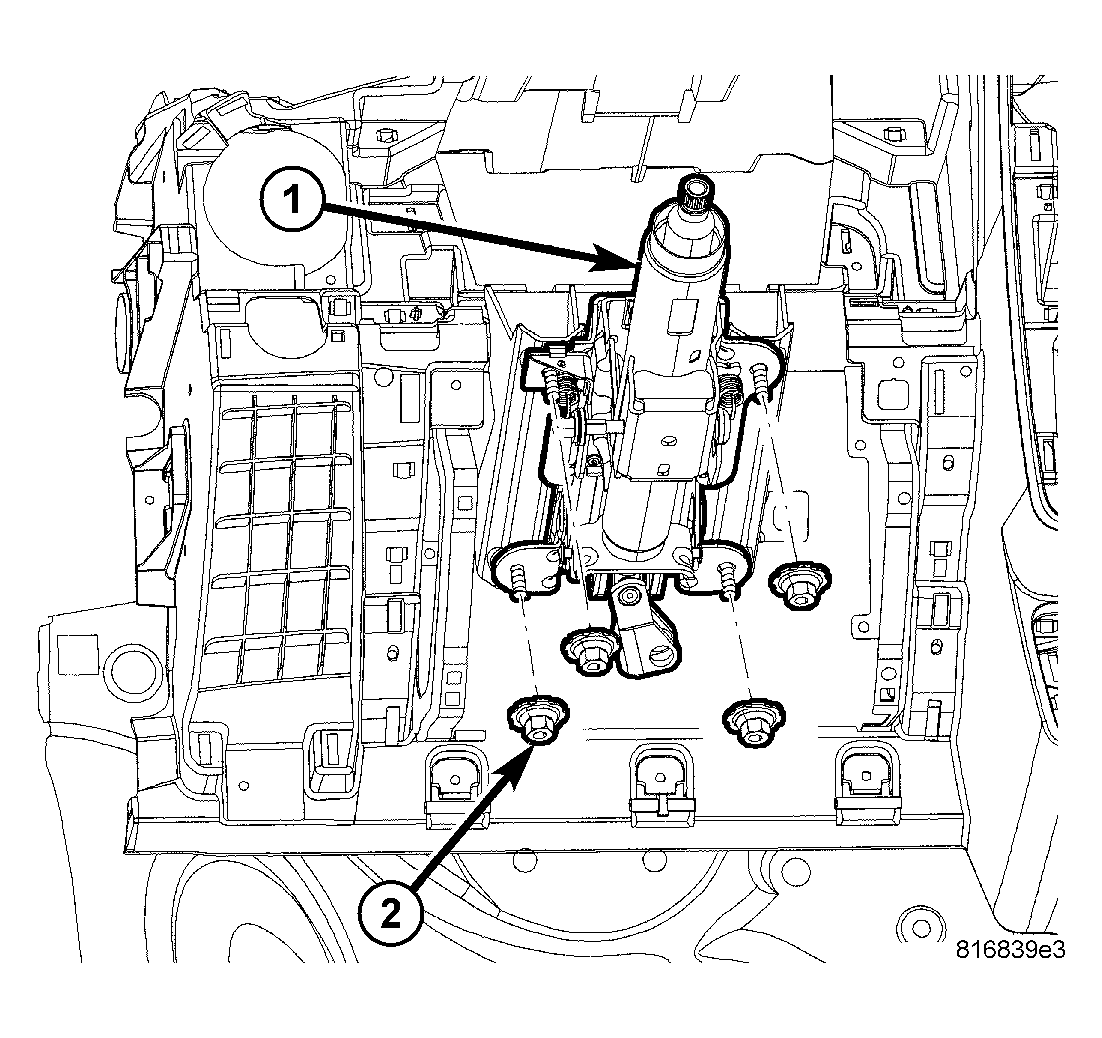 1

2

816839e3