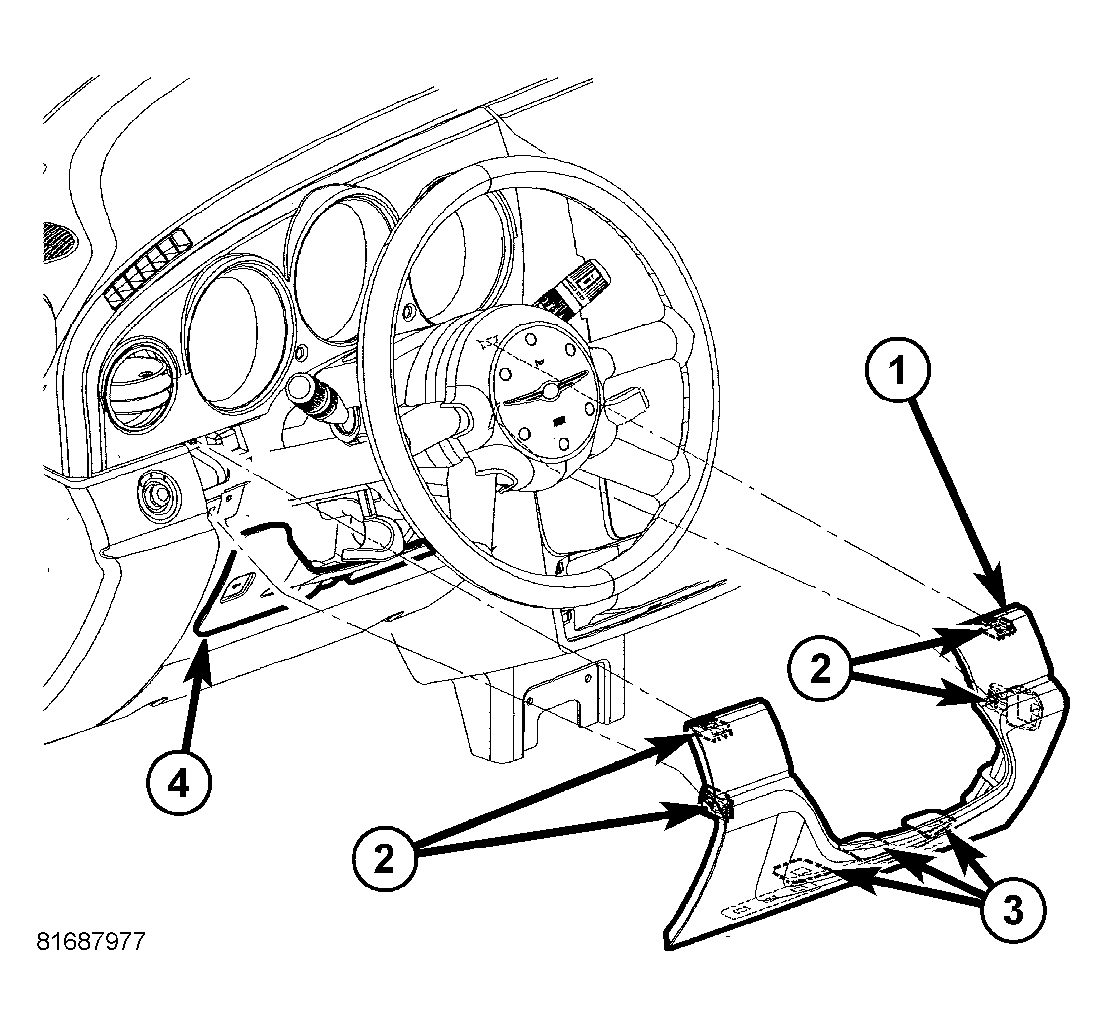 1

2

4

2

3

81687977