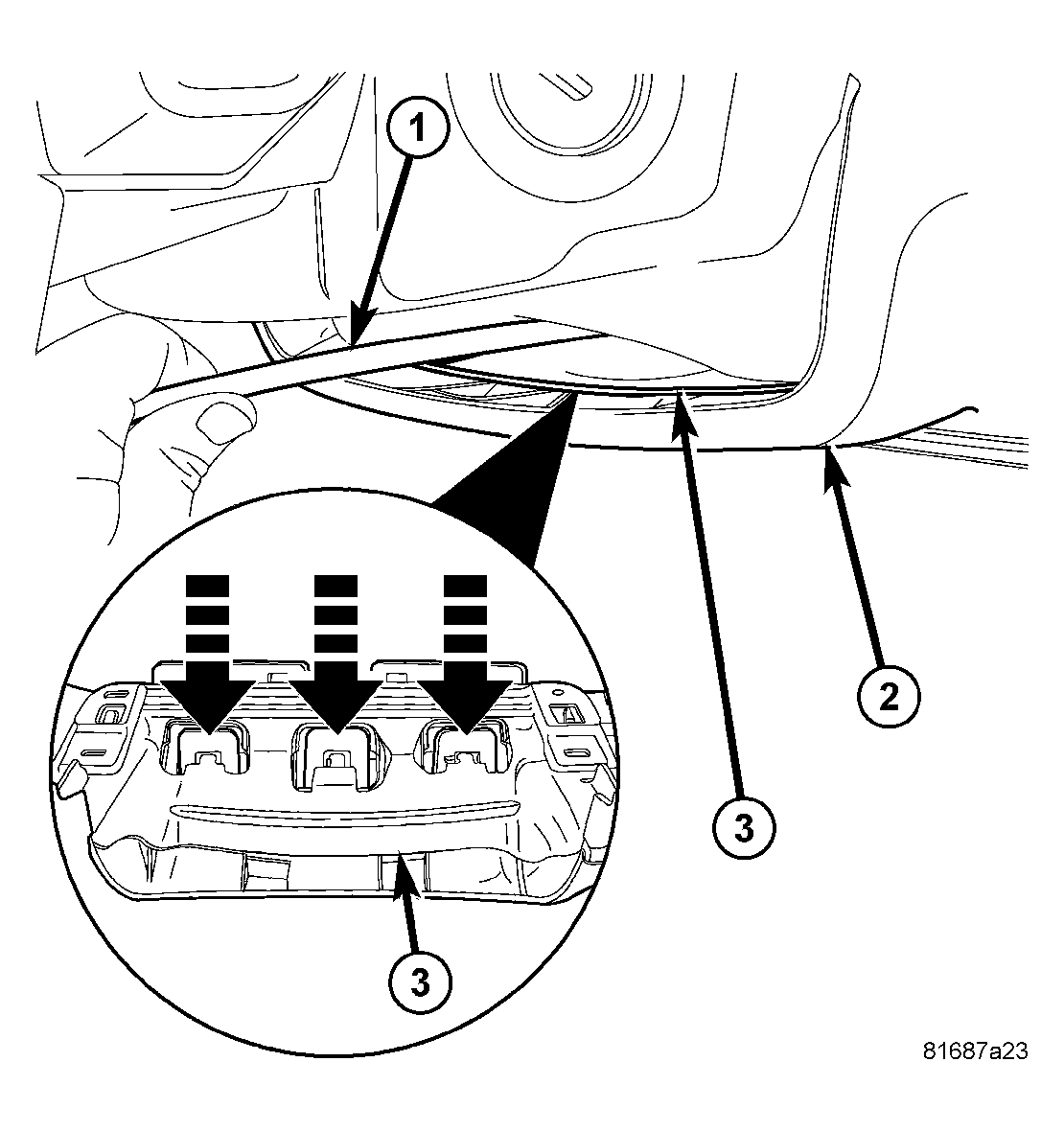 1
2
3
3
81687a23