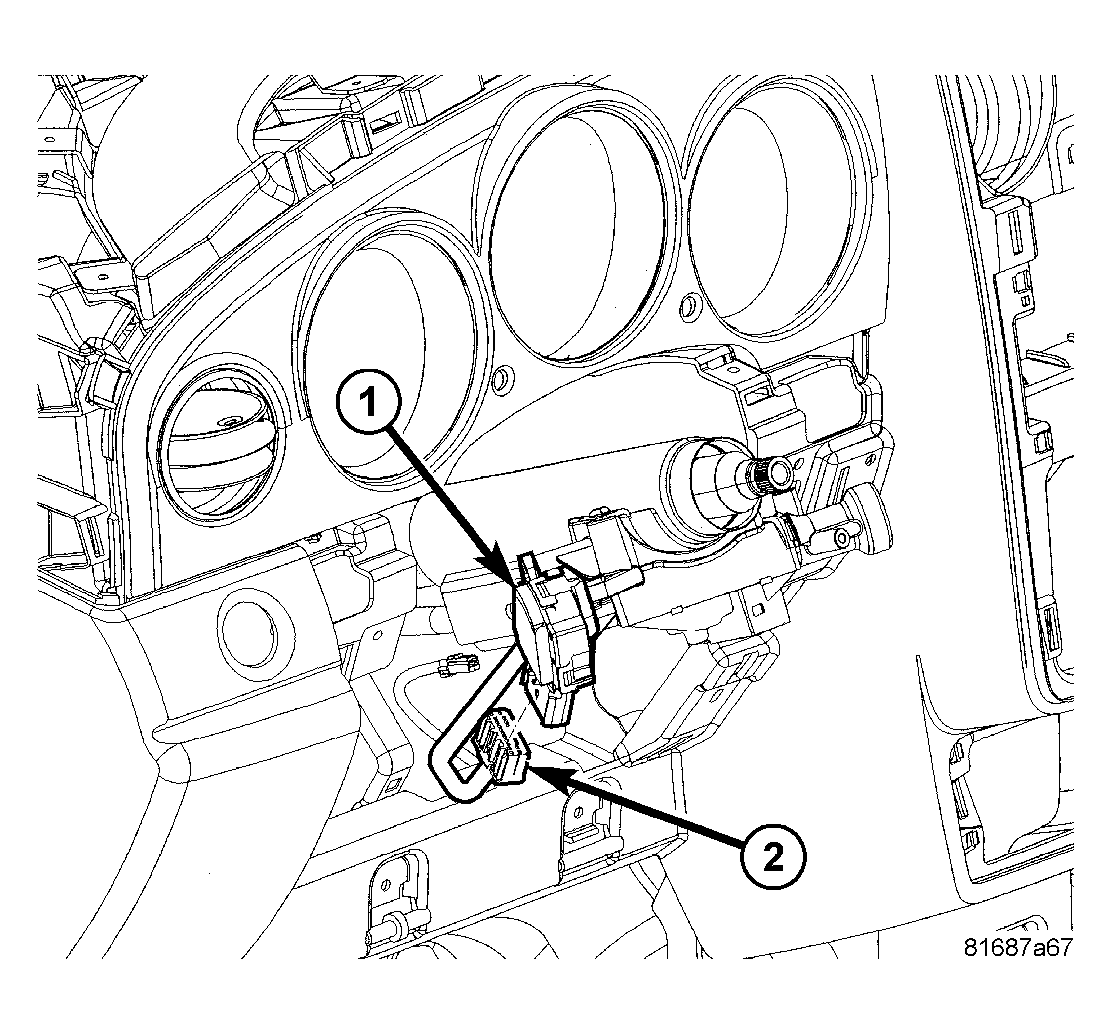 1

2

81687a67