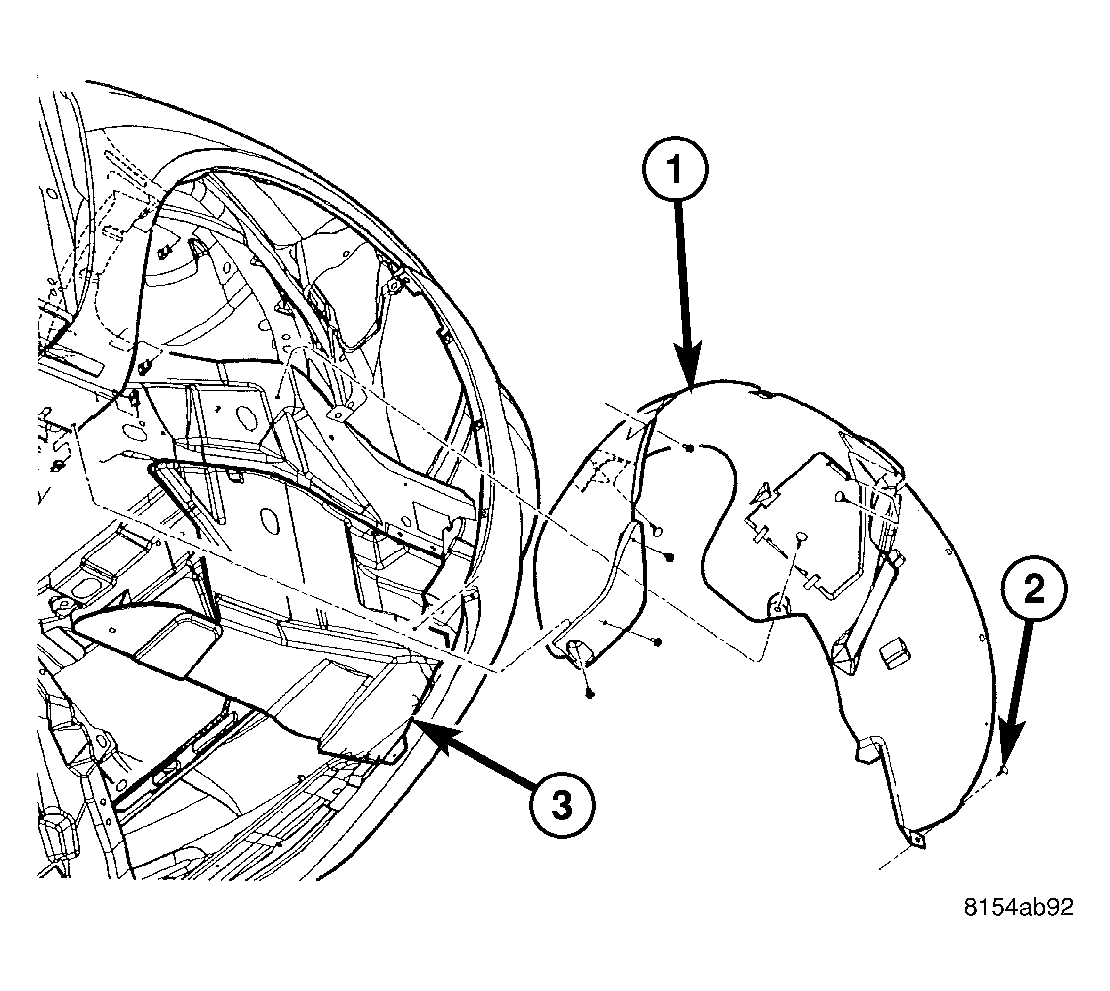 1

2

3

8154ab92