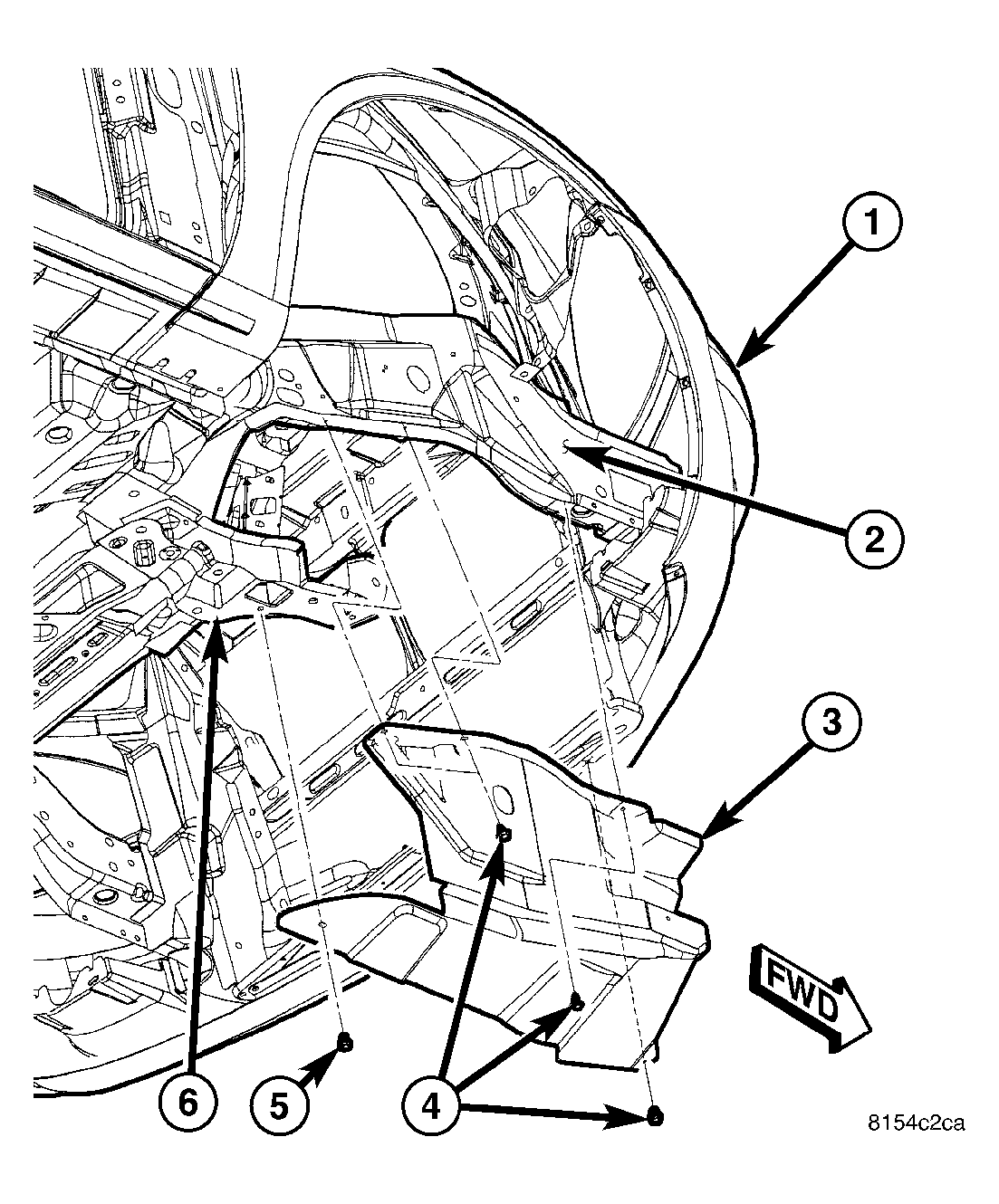 1
2
3
FWD
6
5
4
8154c2ca