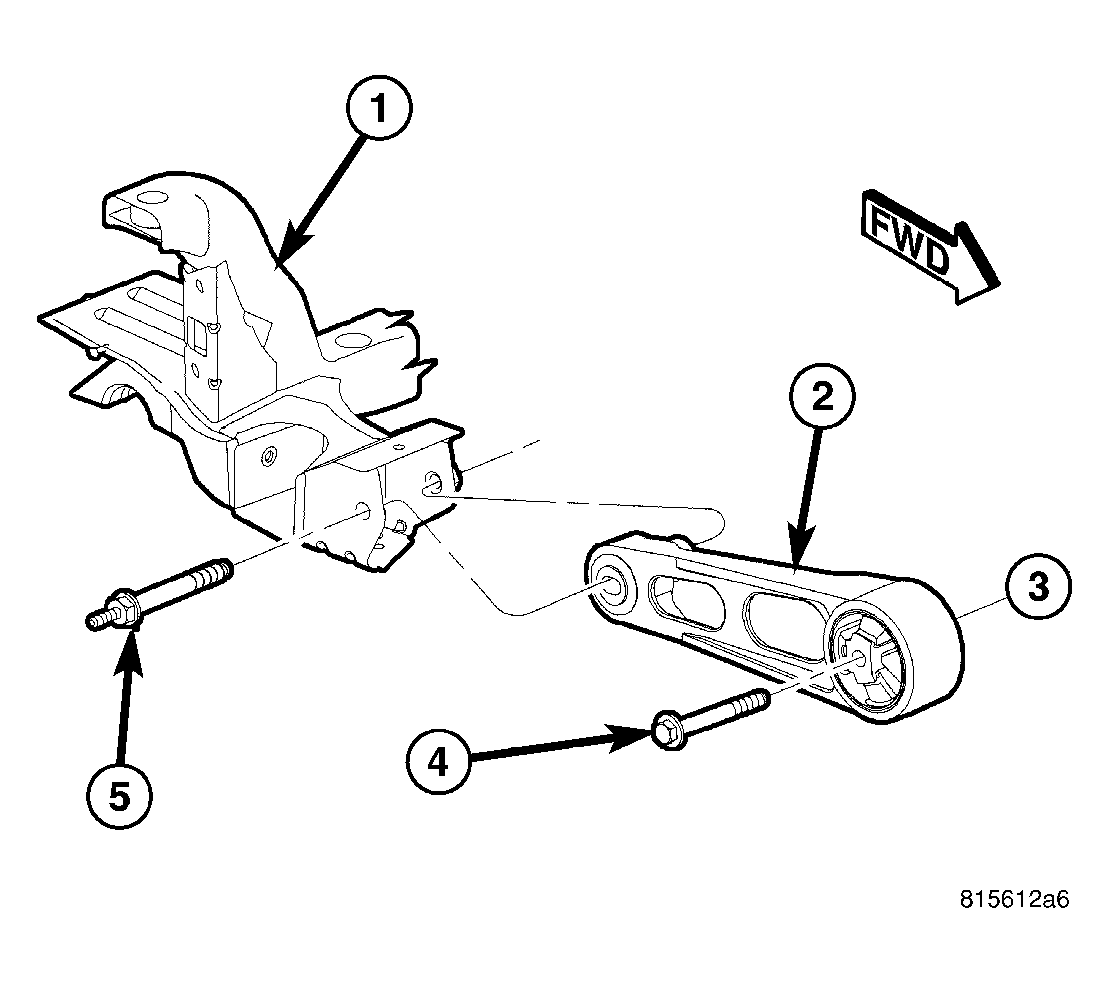 1

FWD

2

3

4

5

815612a6