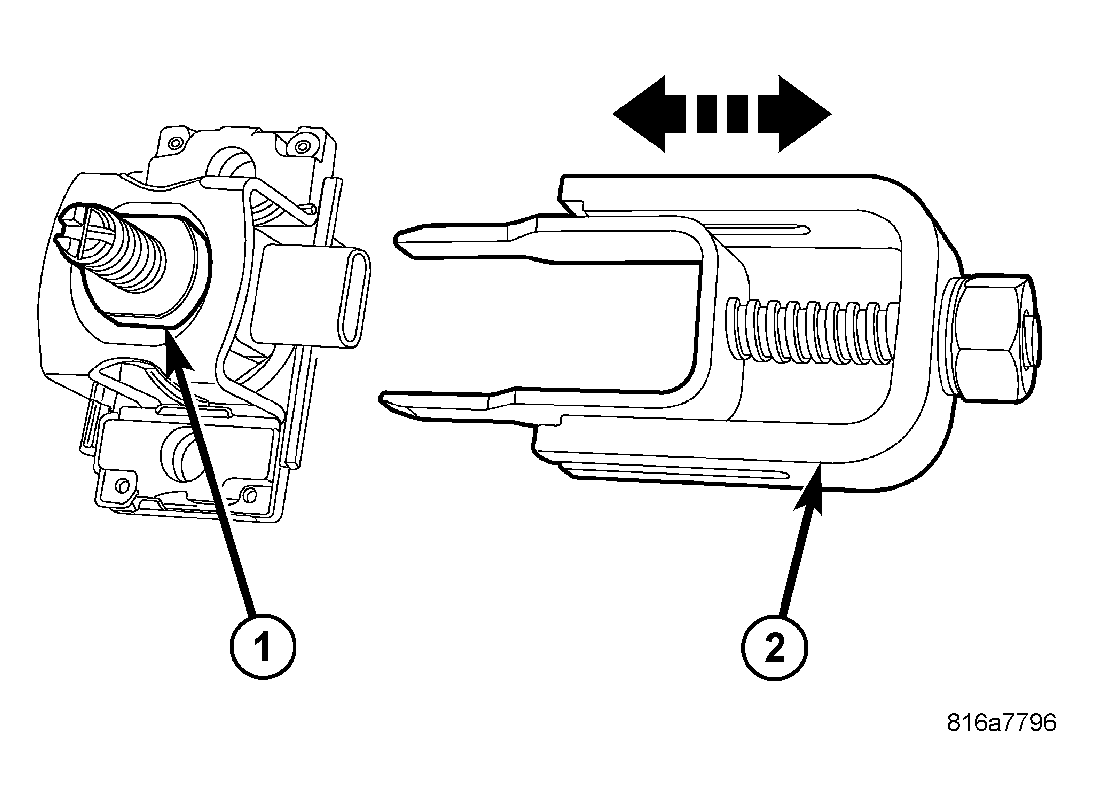 1

2

816a7796