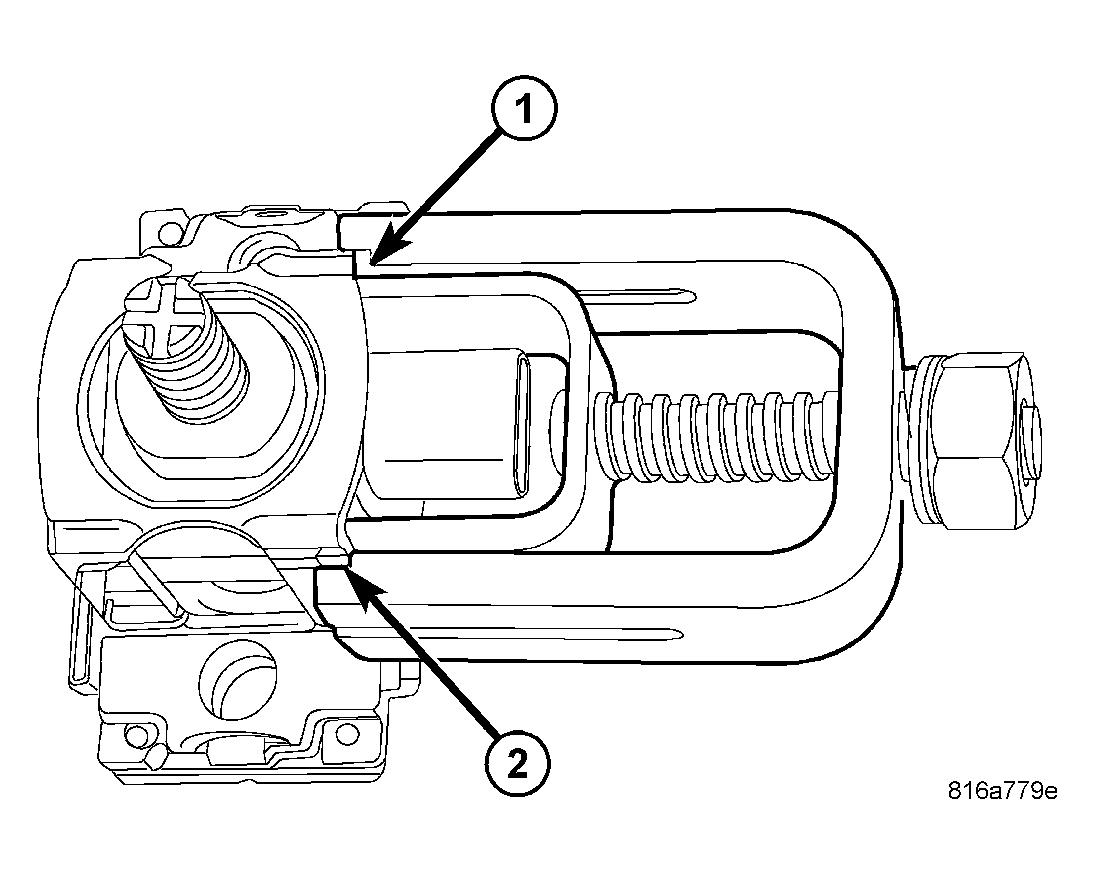 1

2

816a779e