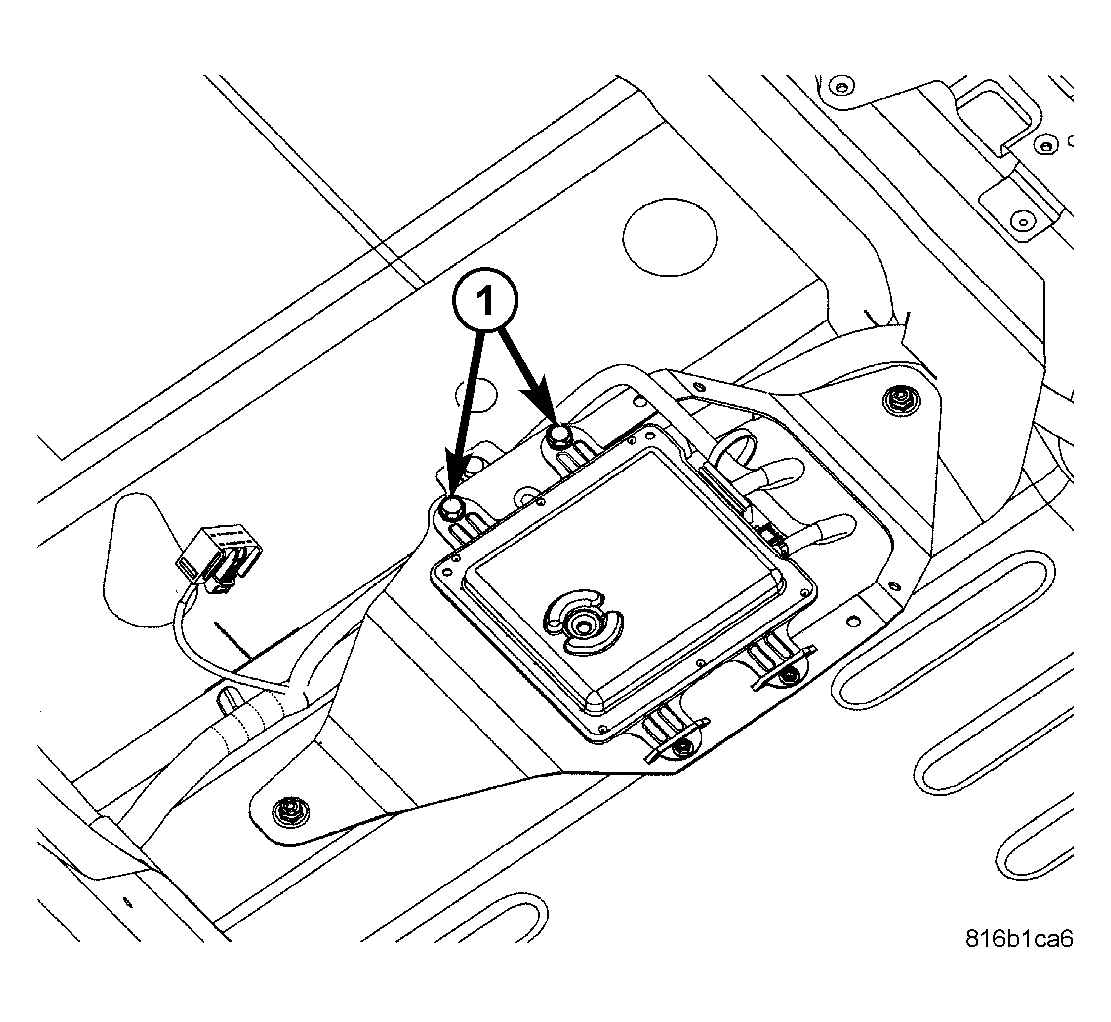 1

816b1ca6