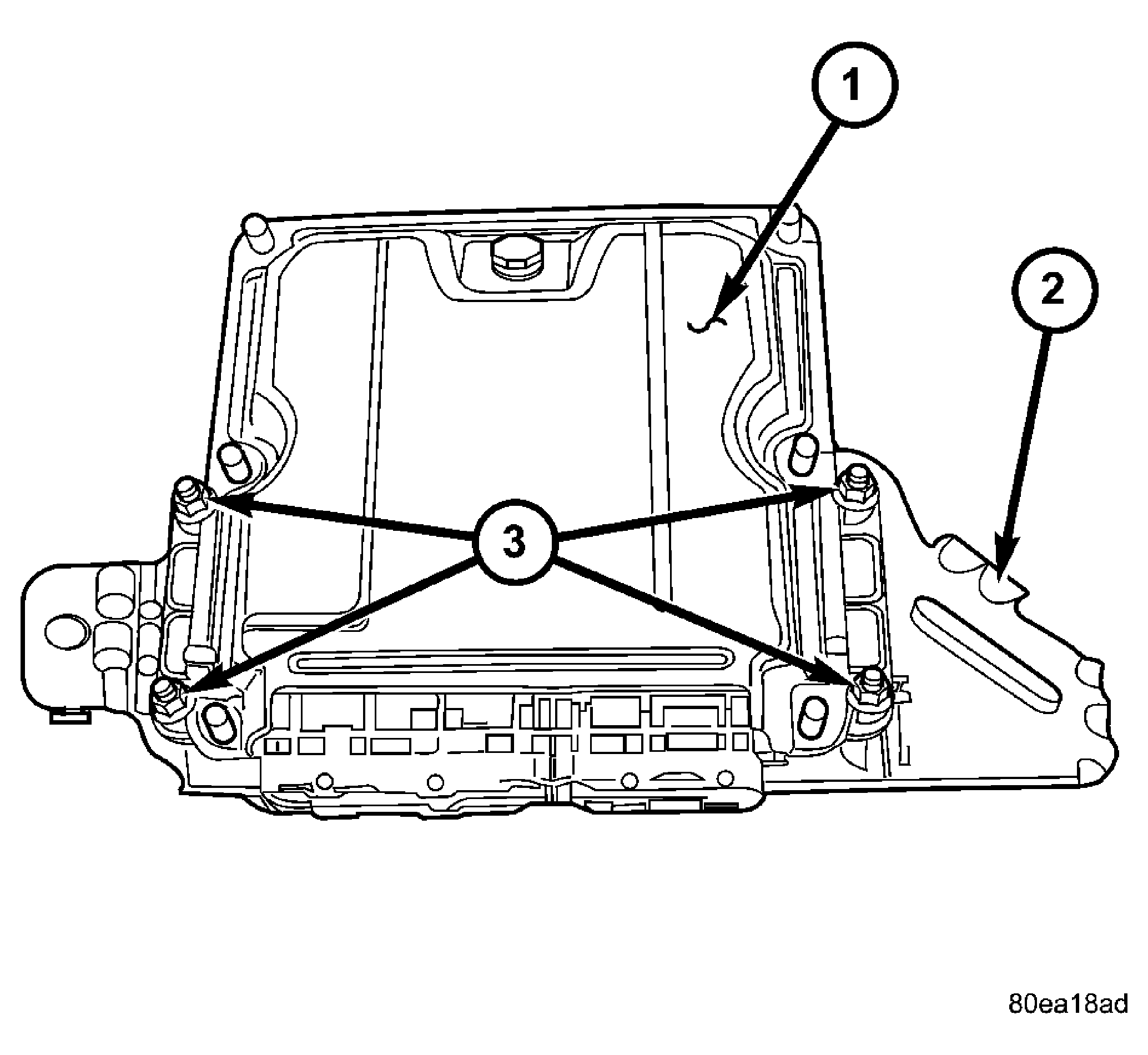 1
2
3
80ea18ad