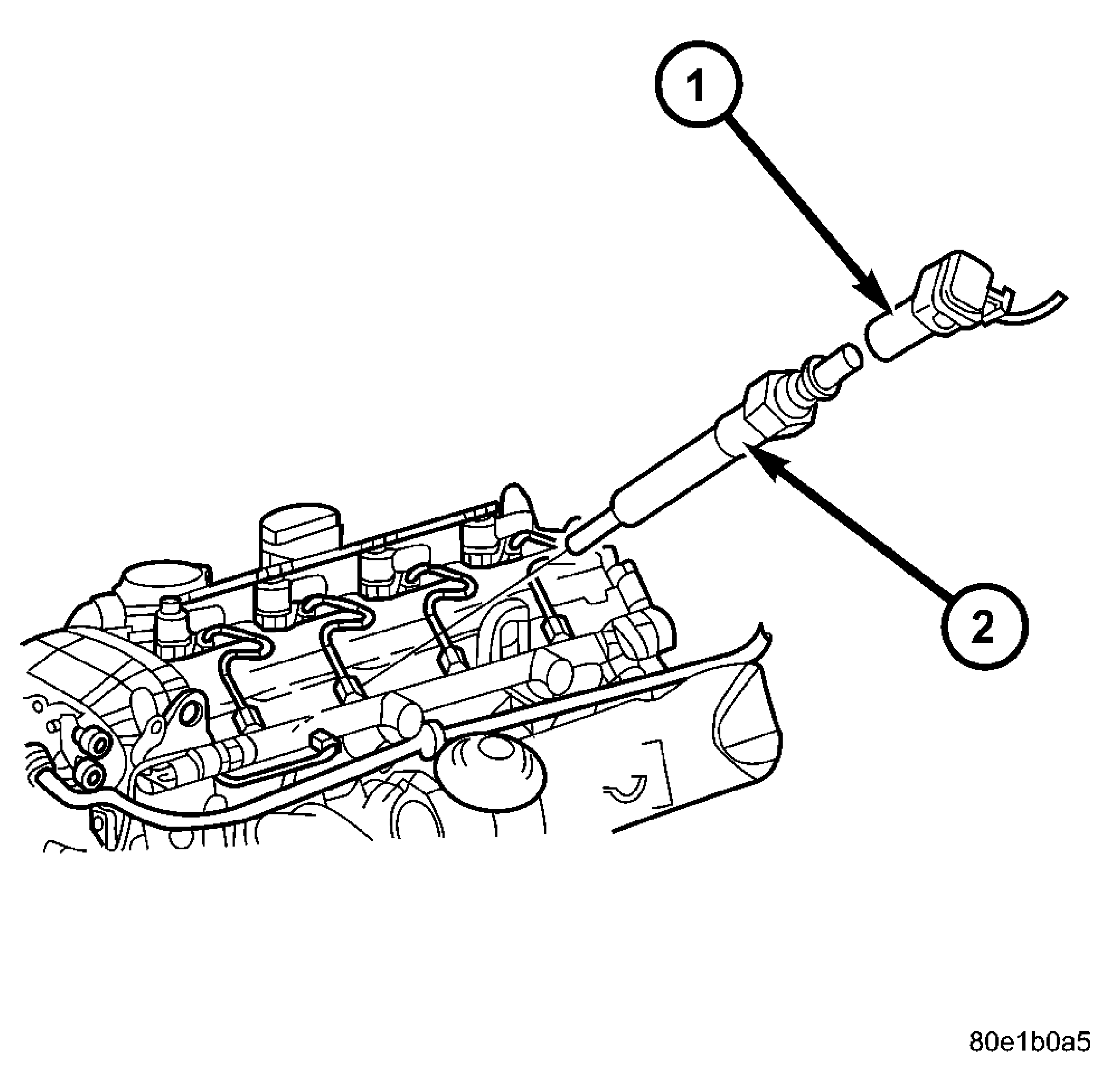 1

2

80e1b0a5