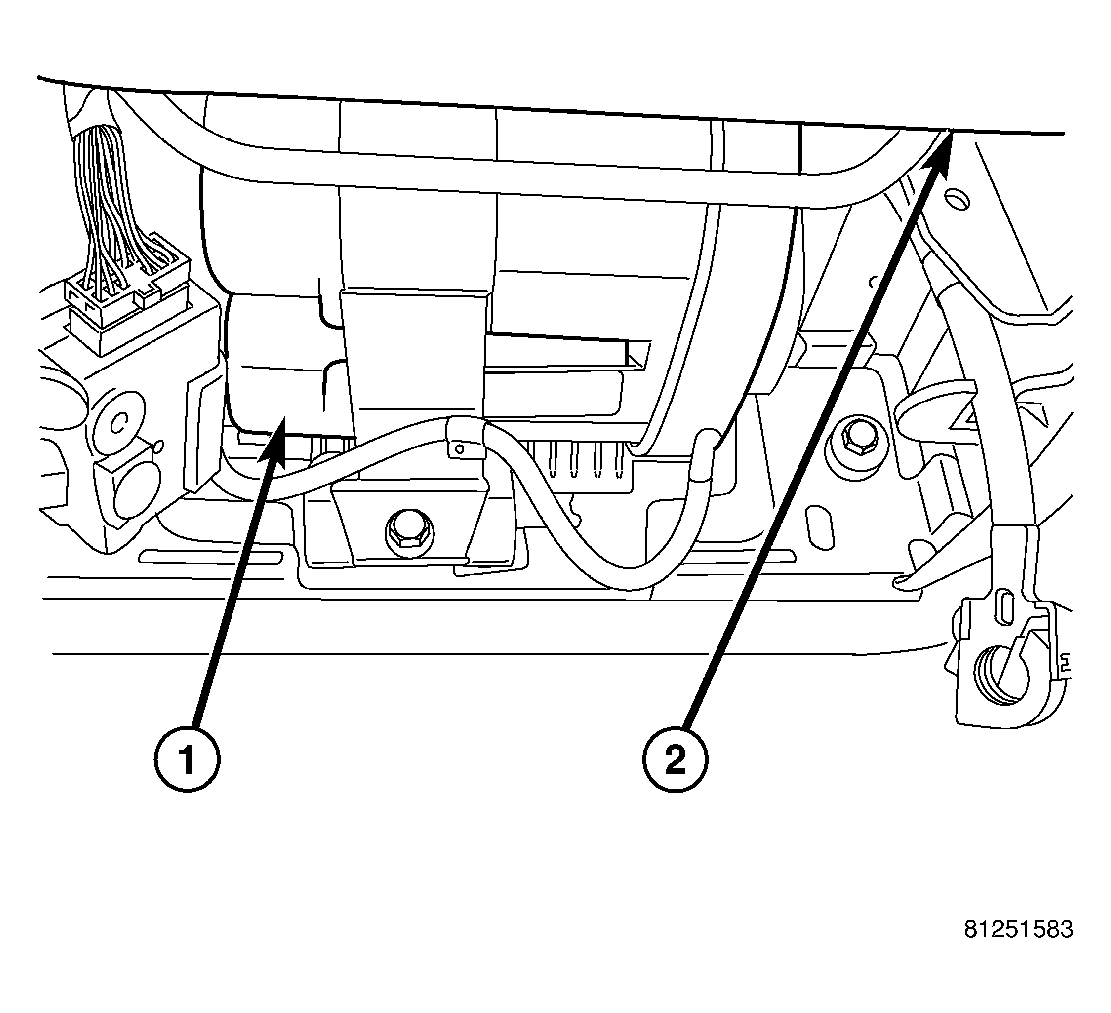 1

2

81251583