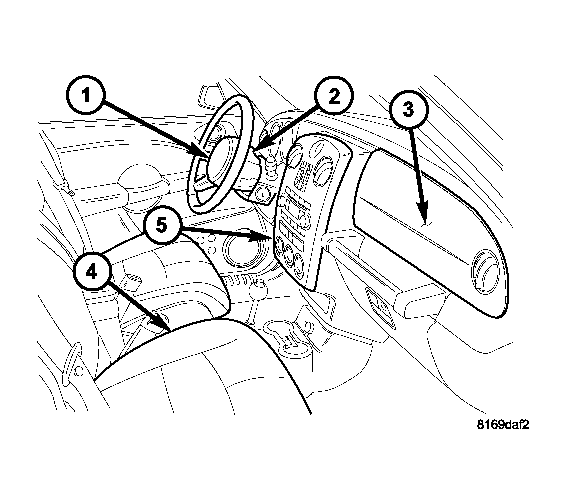 1
2
3
5
4
8169daf2