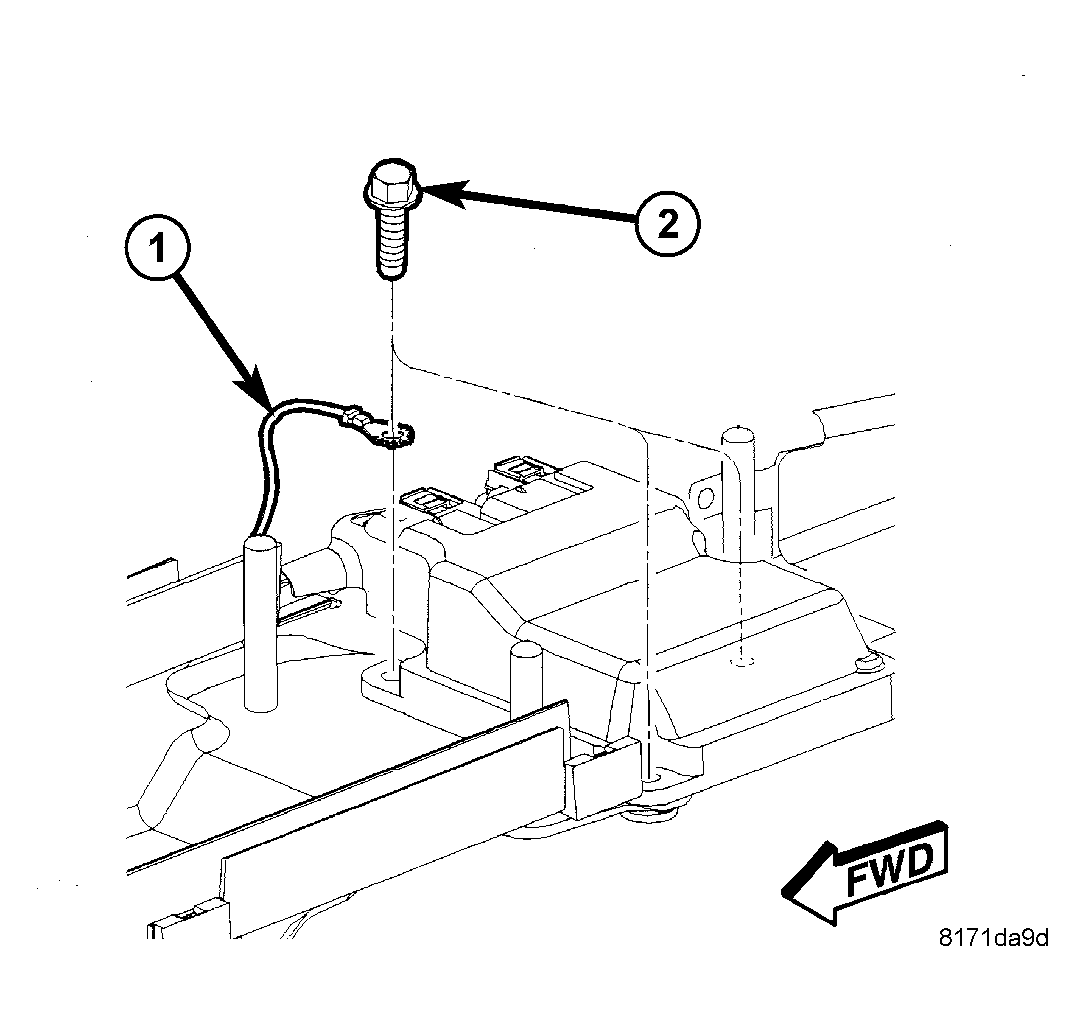 1

2

FWD

8171da9d