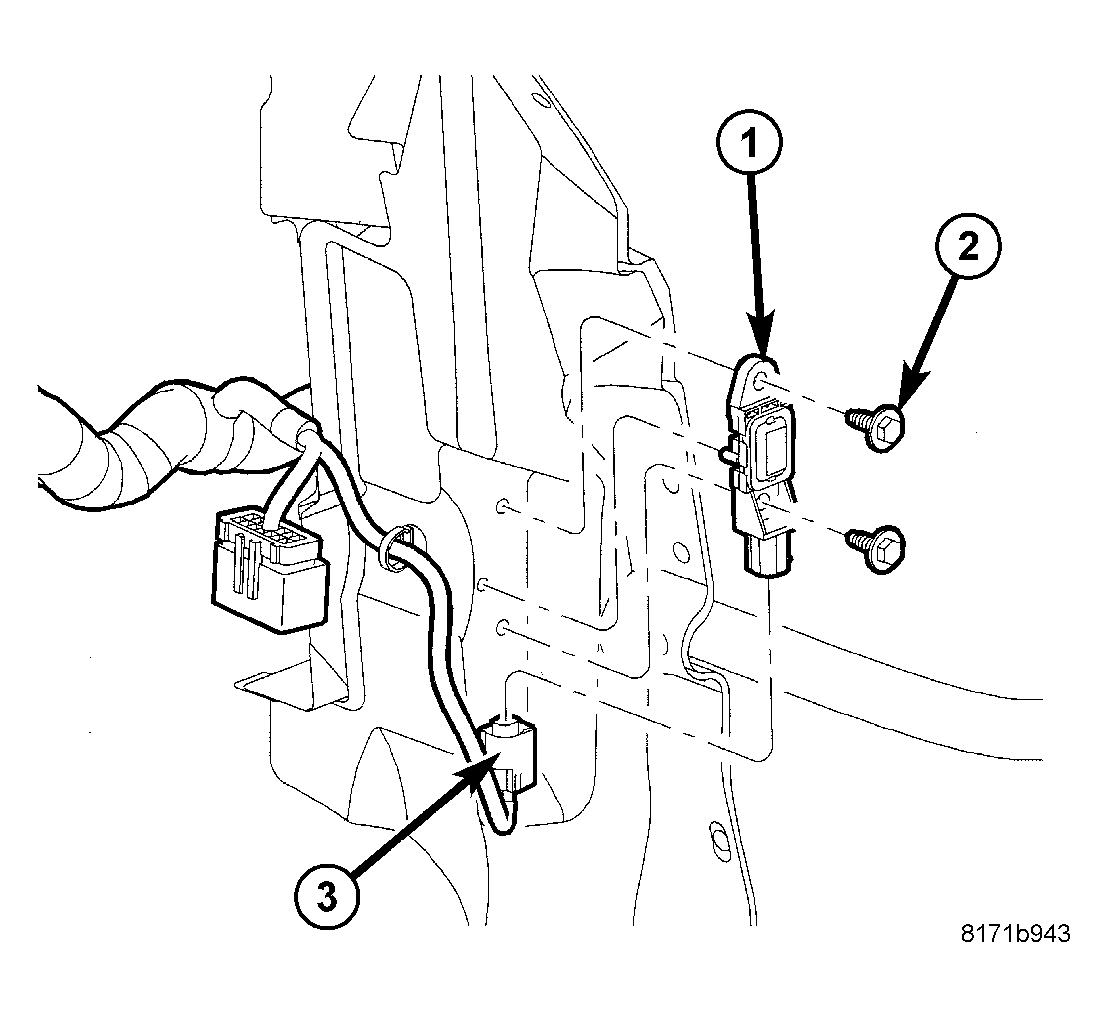 1
2
3
8171b943