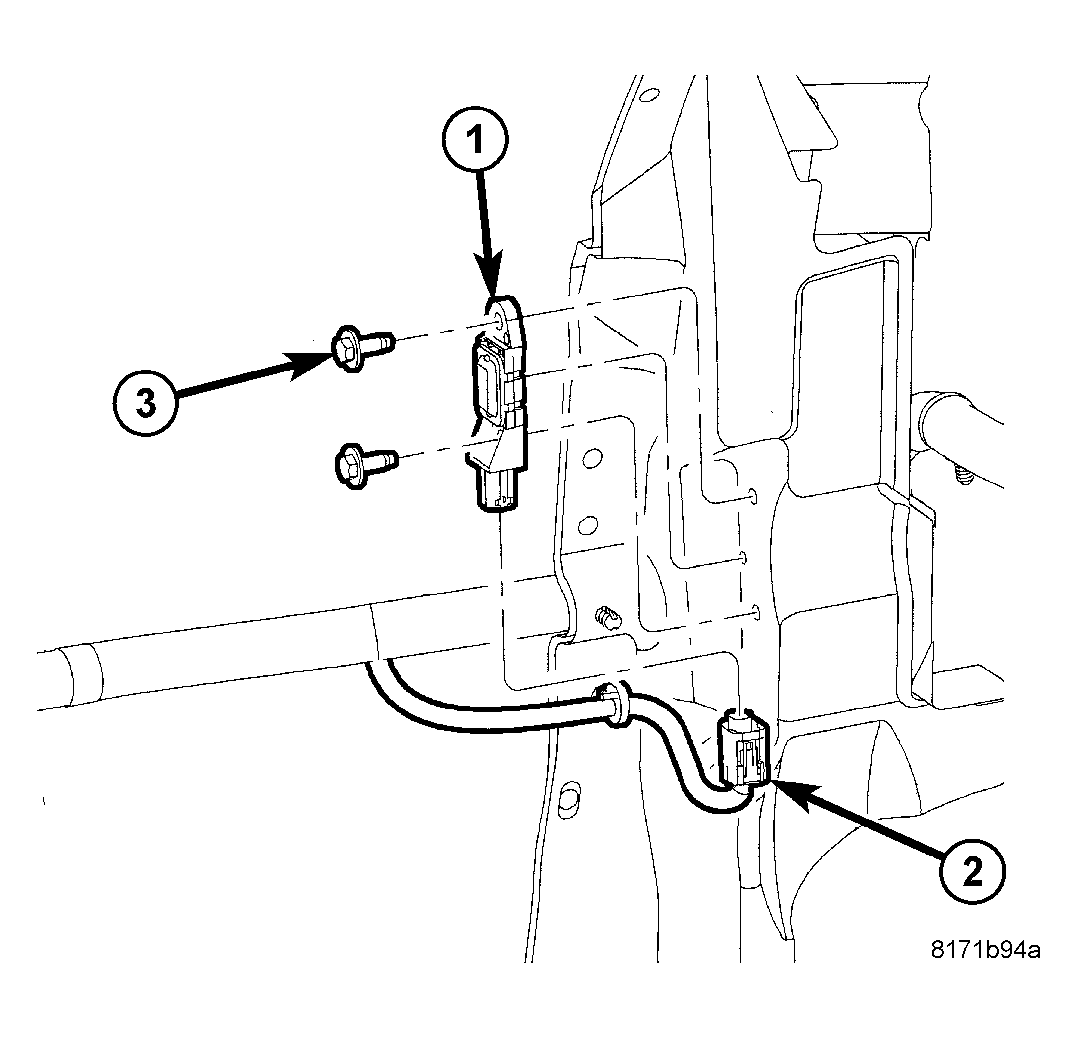 1
3
2
8171b94a