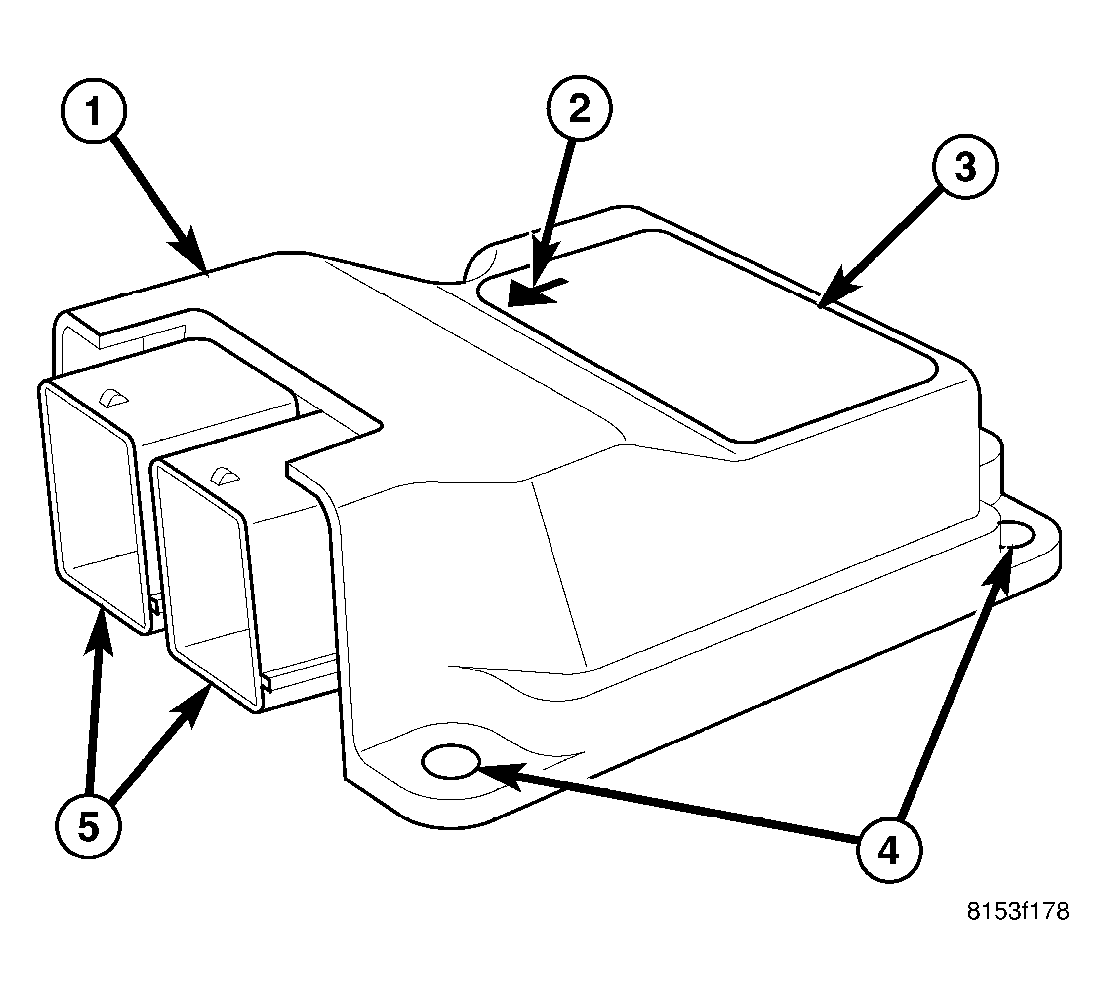 1
2
3
5
4
8153f178