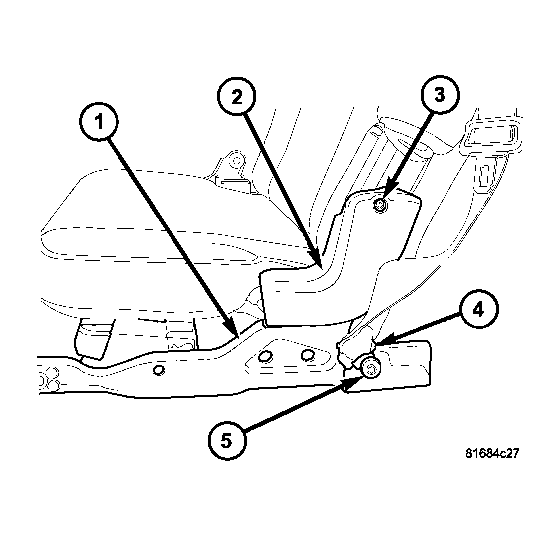 1
2
3
4
5
81684c27