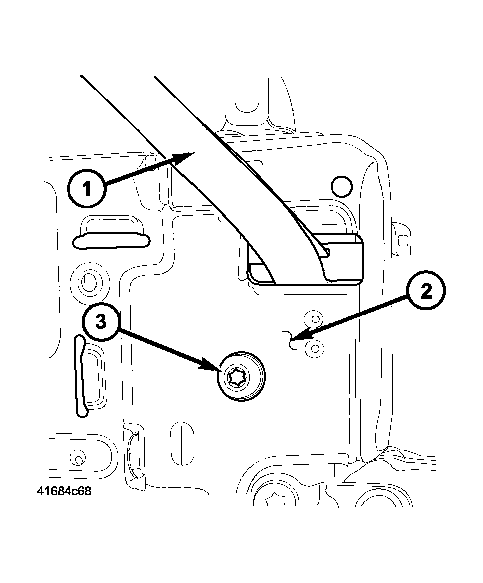 1

2

3

41684c68