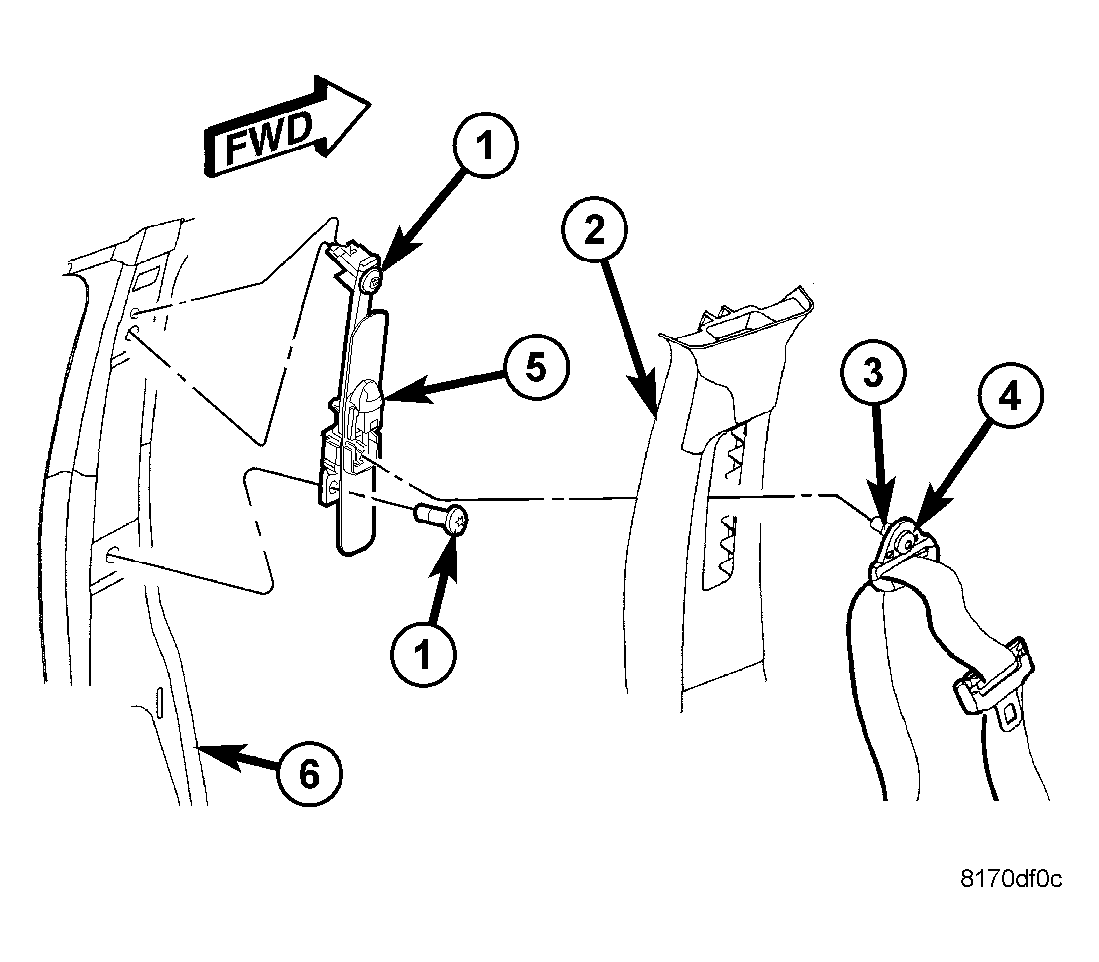 FWD

1

2

5

3

4

1

6

8170df0c