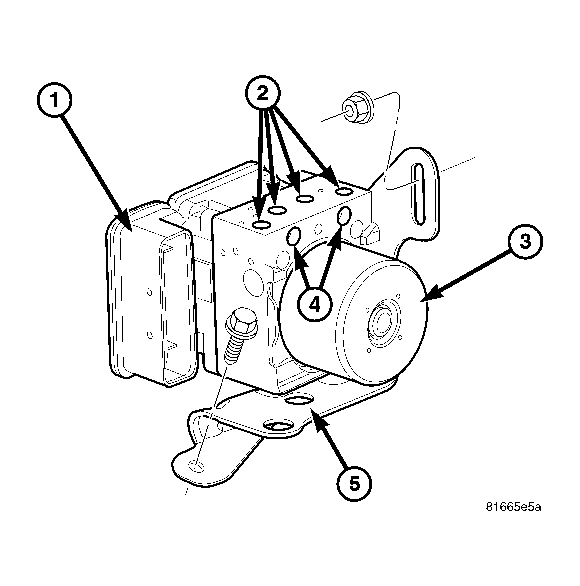 1
2
3
4
5
81665e5a