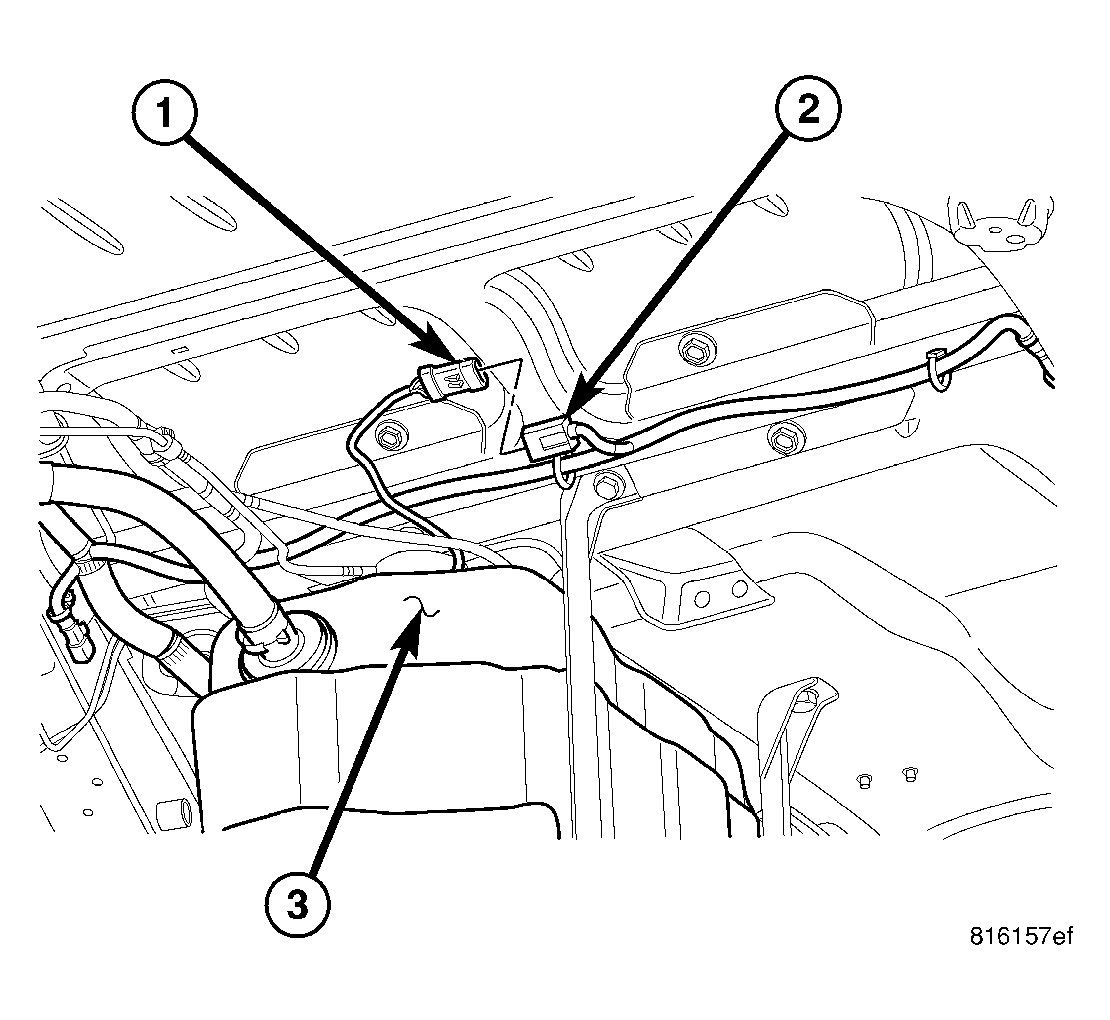 1

2

3

816157ef