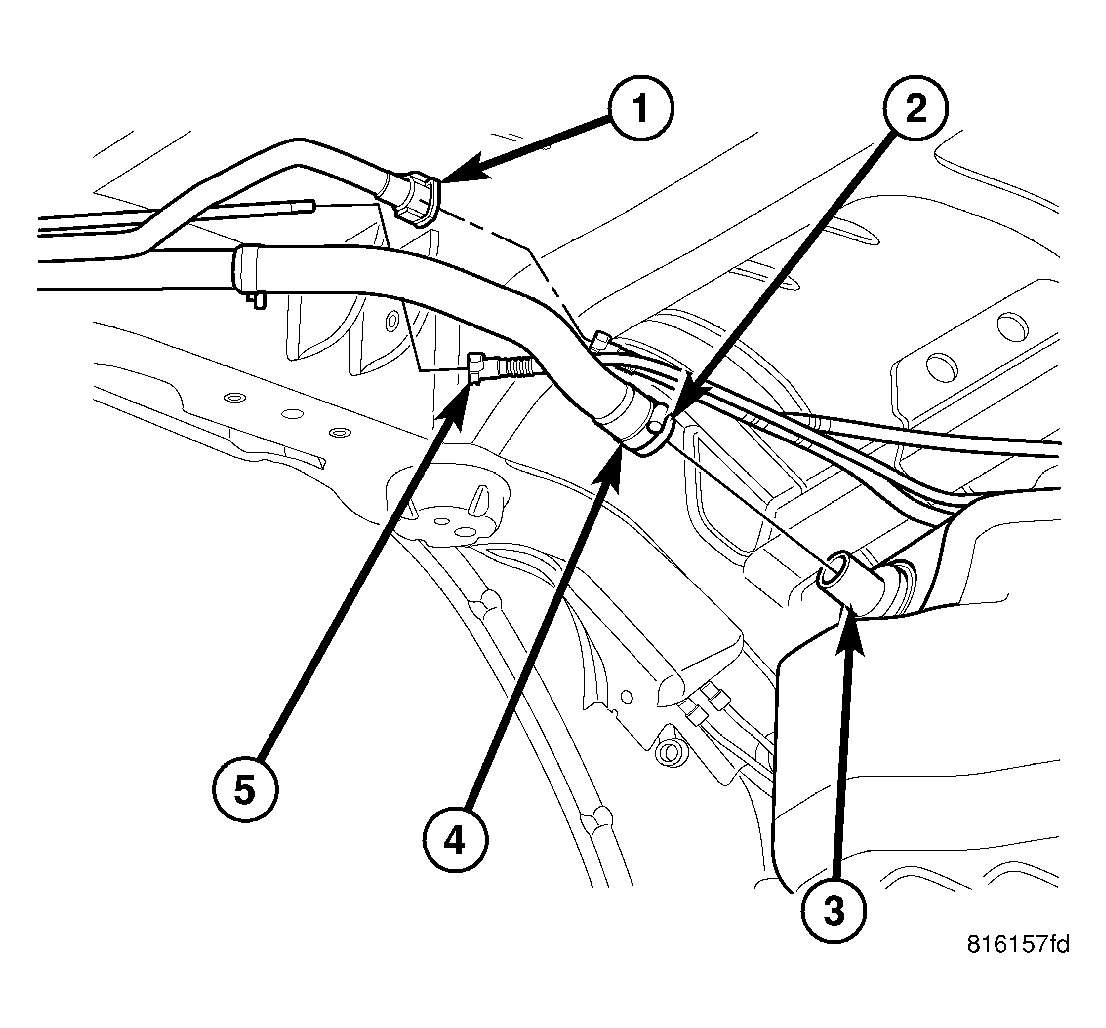 1
2
5
4
3
816157fd