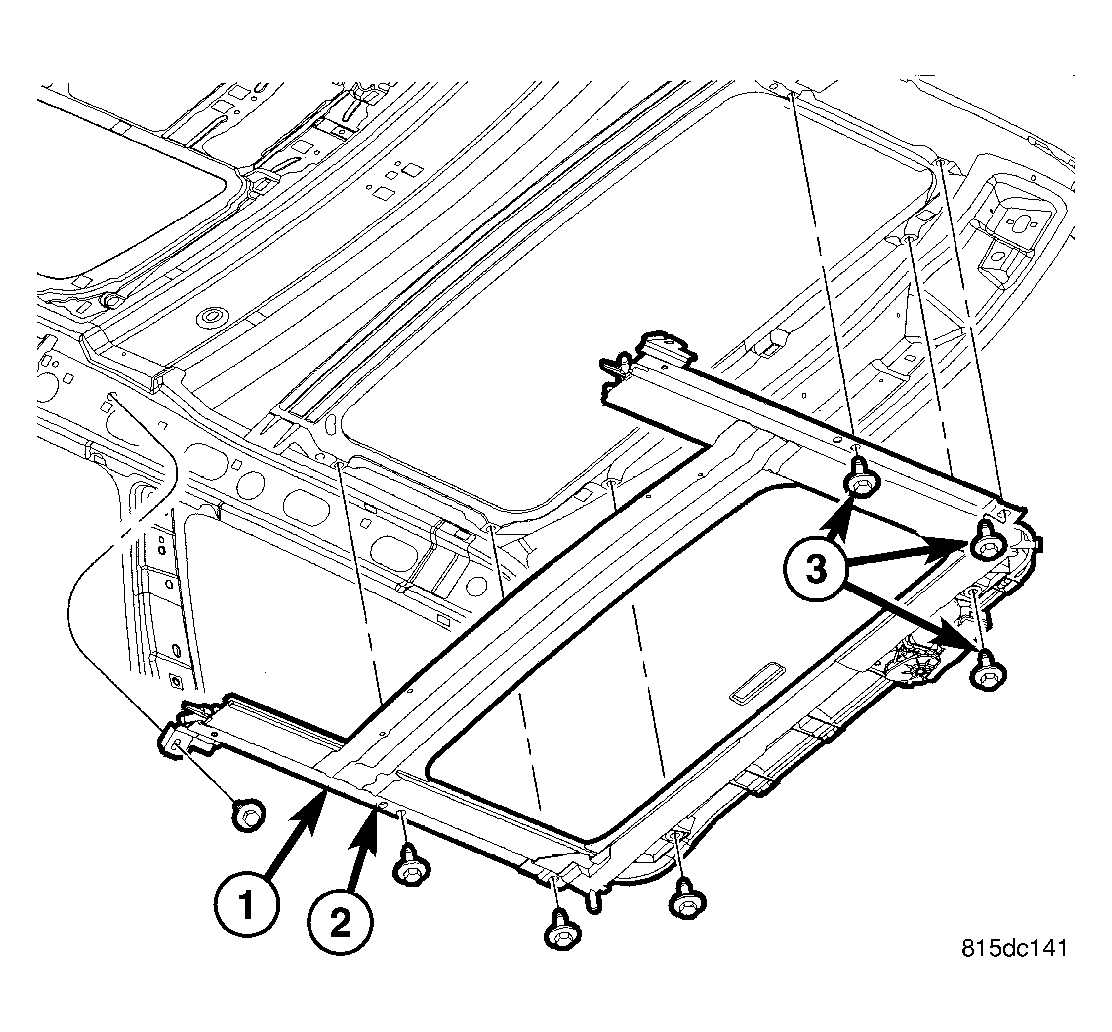 3
1
2
815dc141