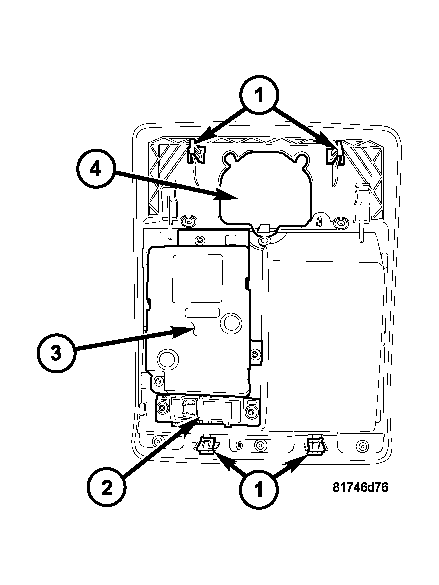 1
4
3
2
1
81746d76