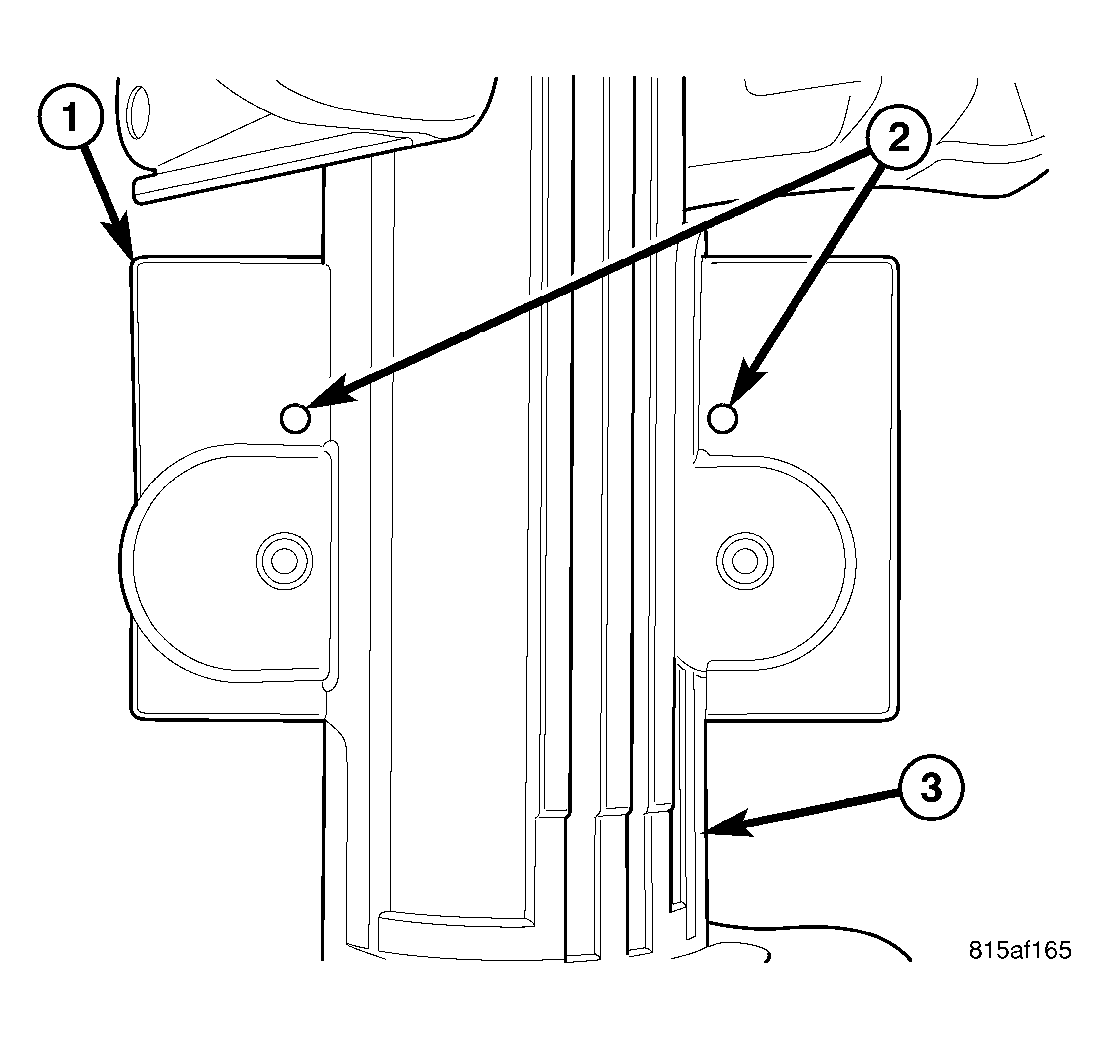 1
2
3
815af165