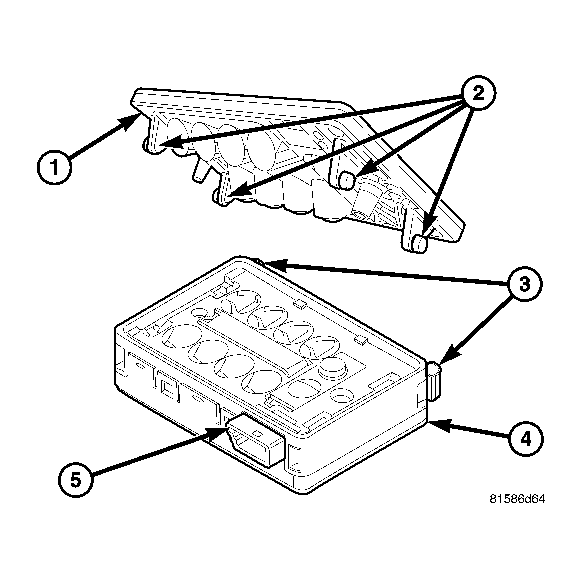 2
1
3
4
5
81586d64