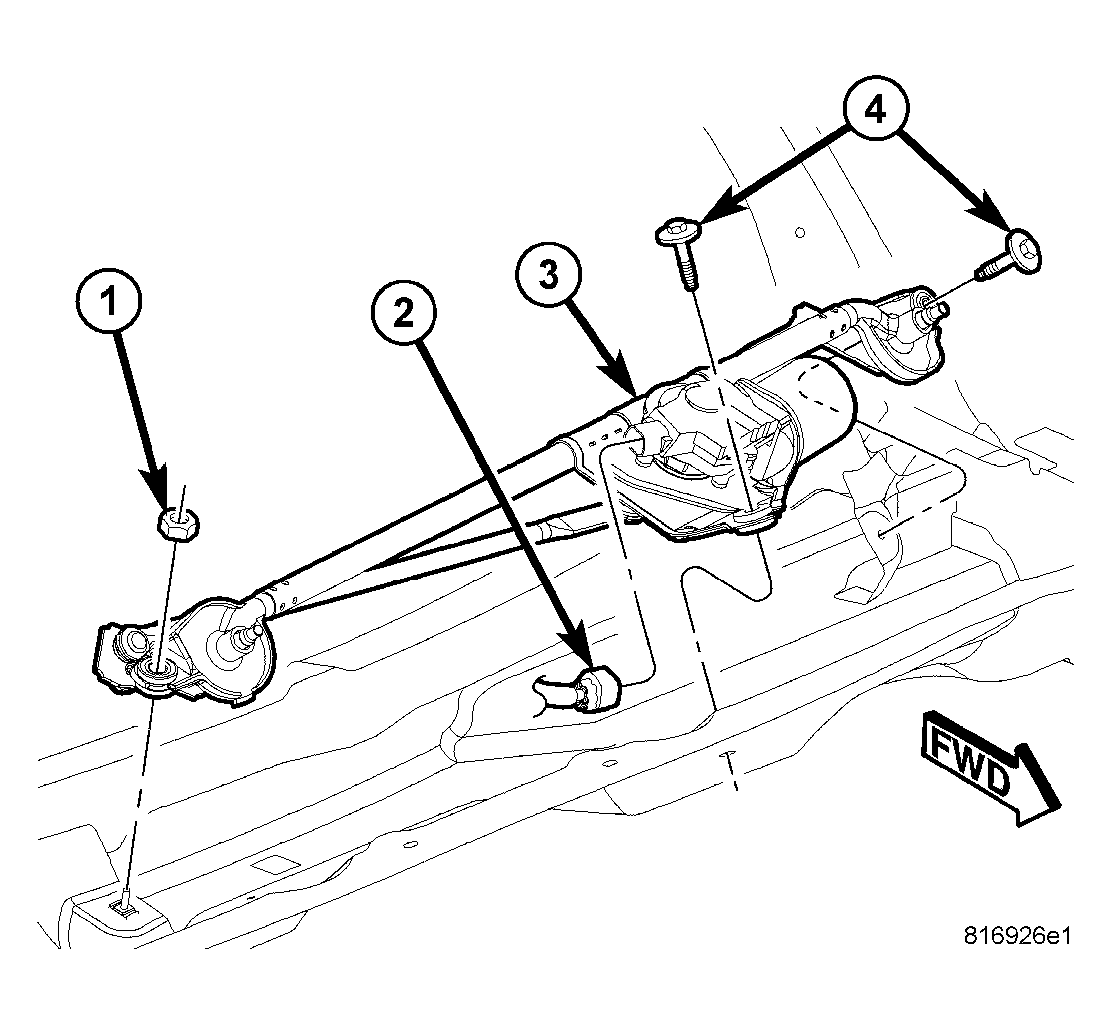 1
2
3
4
FWD
816926e1