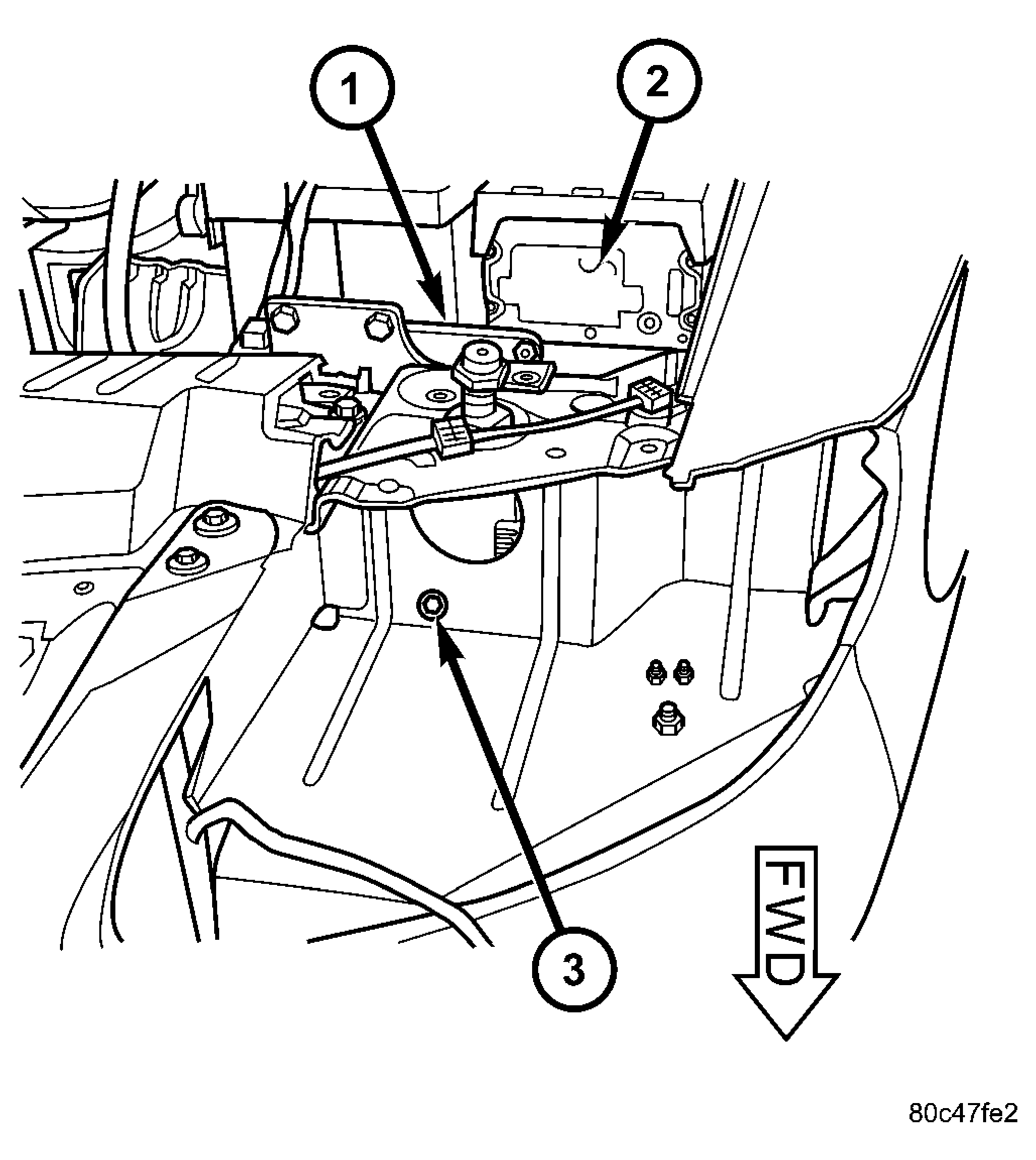 1
2
3
FWD
80c47fe2