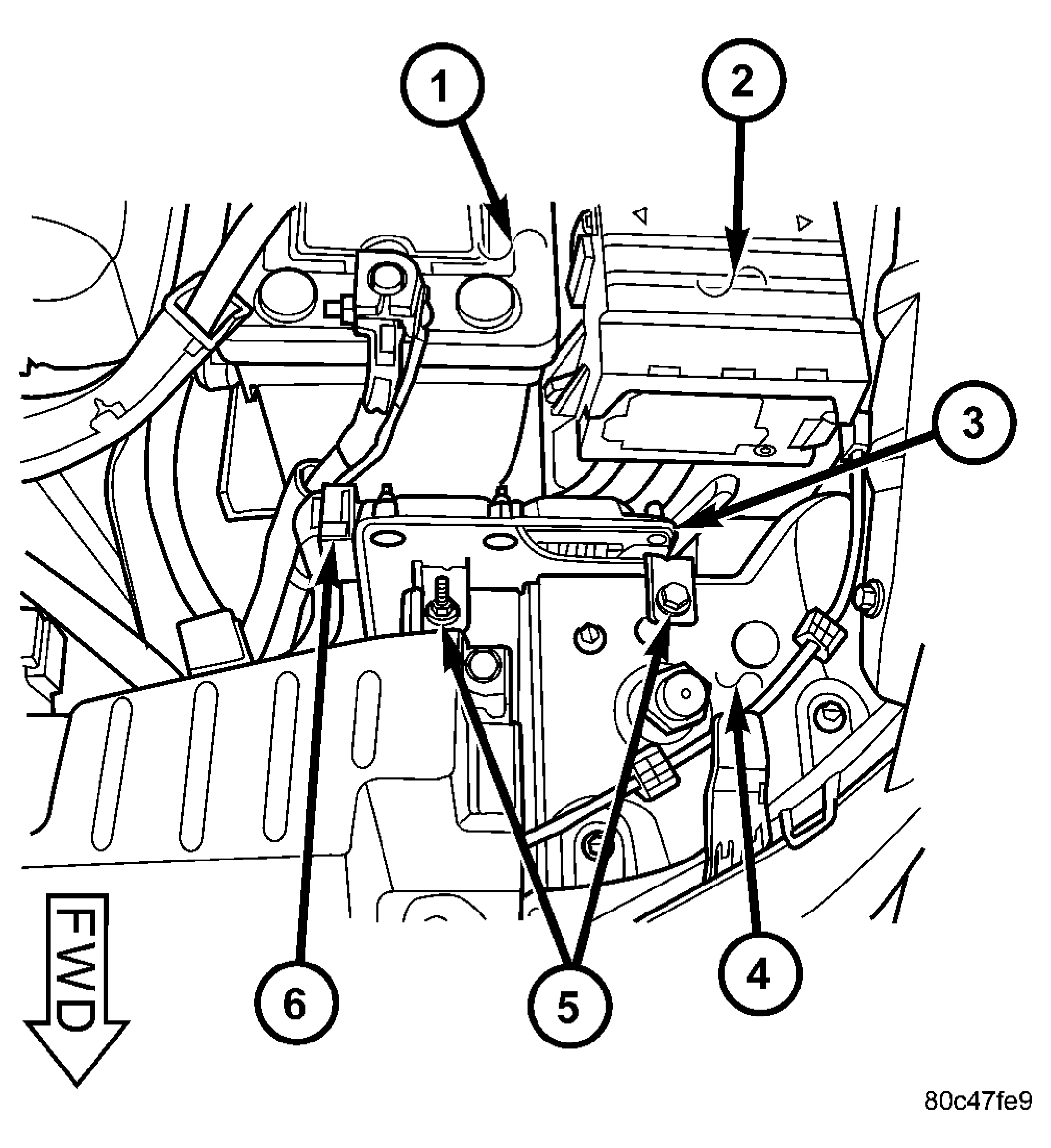 1
2
3
FWD
6
5
4
80c47fe9