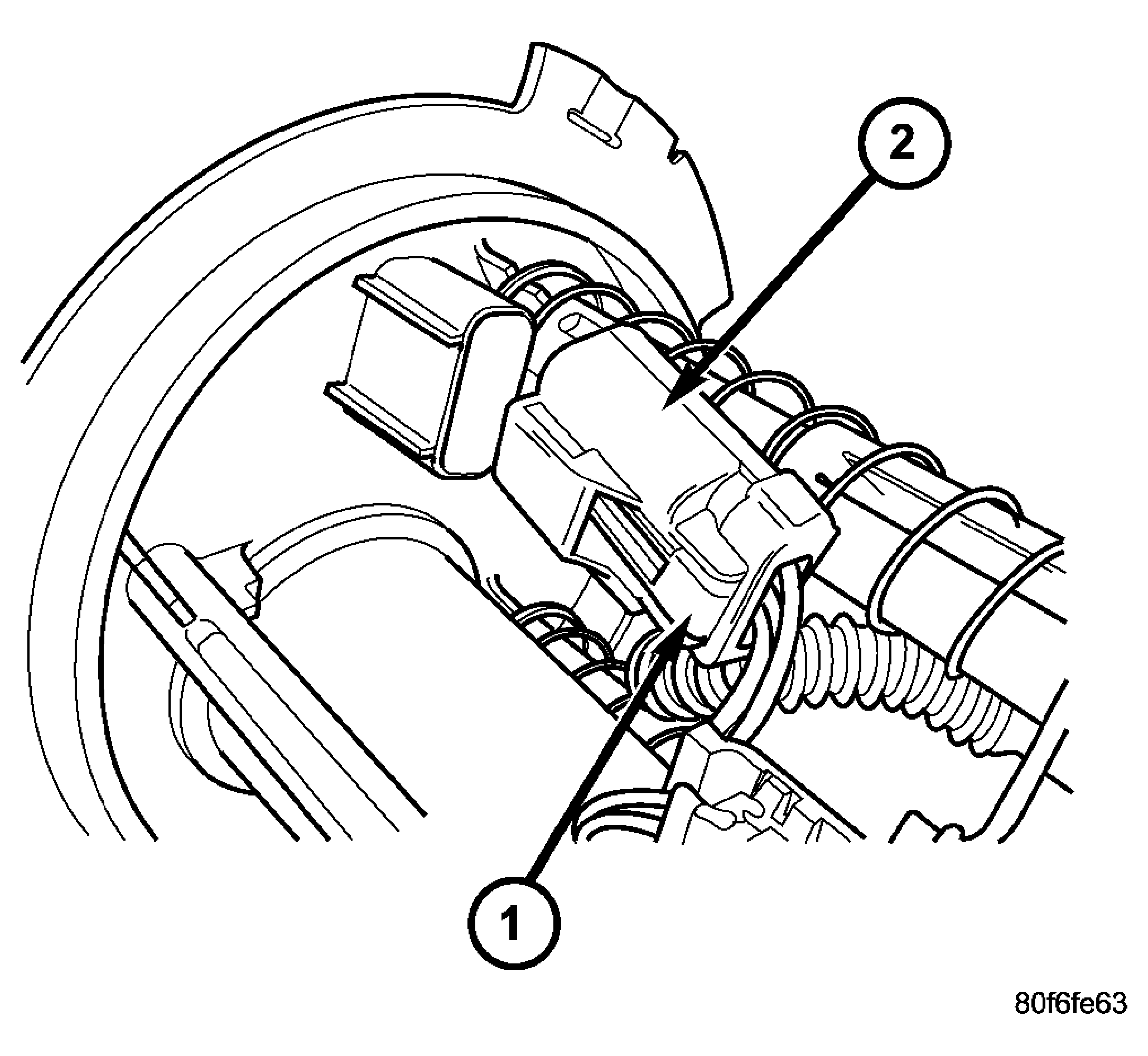 2

1

80f6fe63