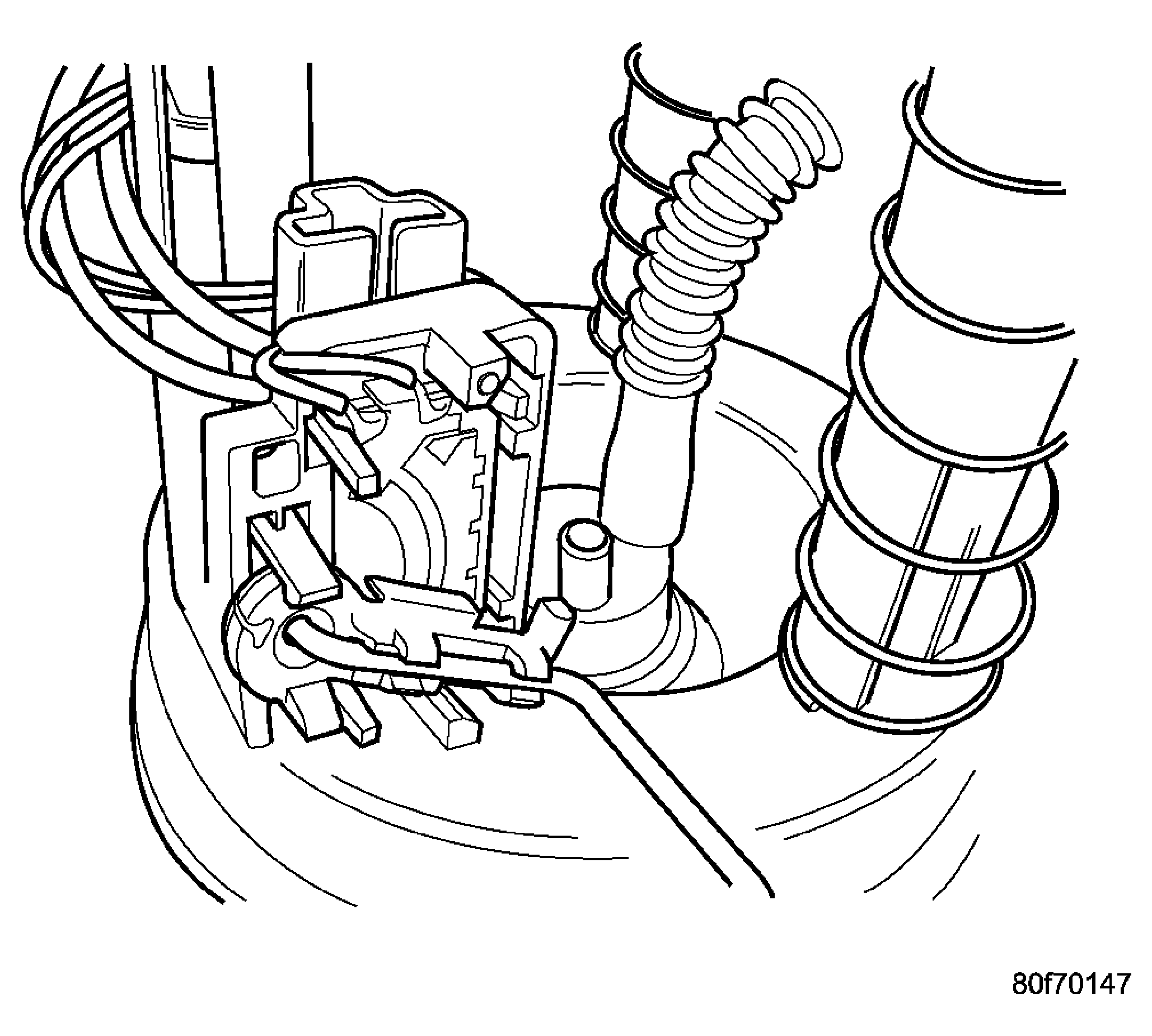 80f70147