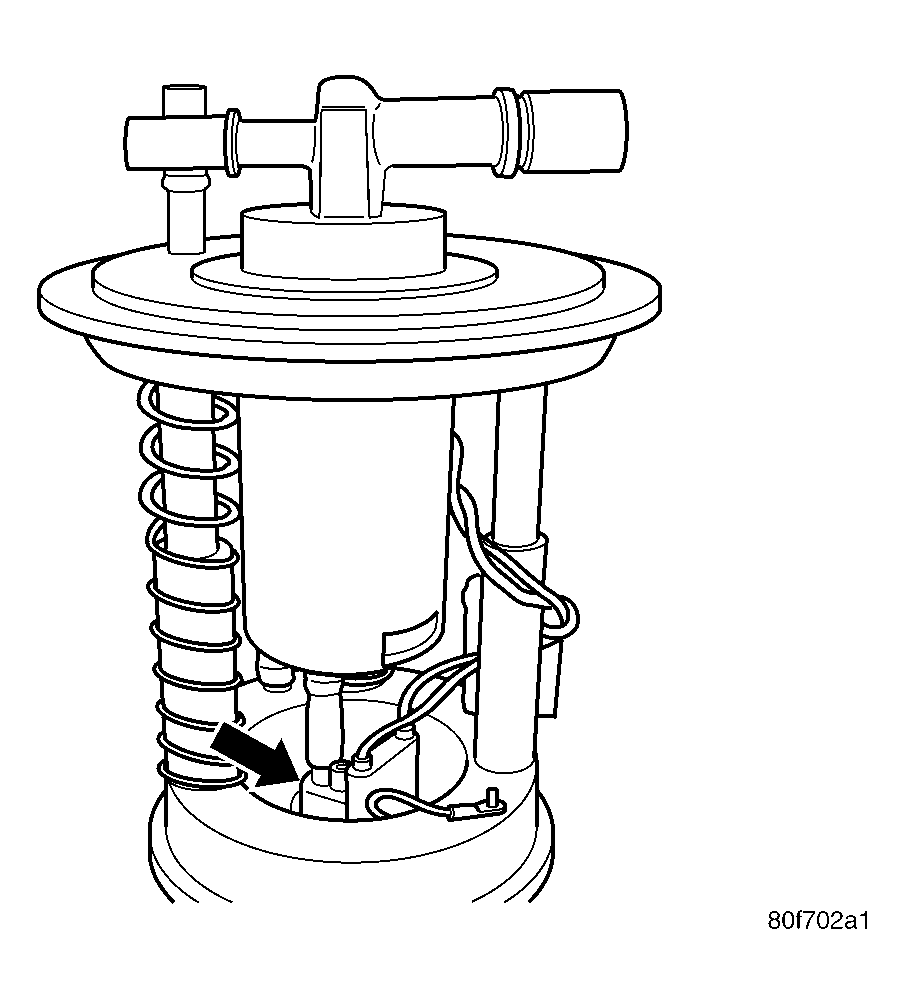 80f702a1