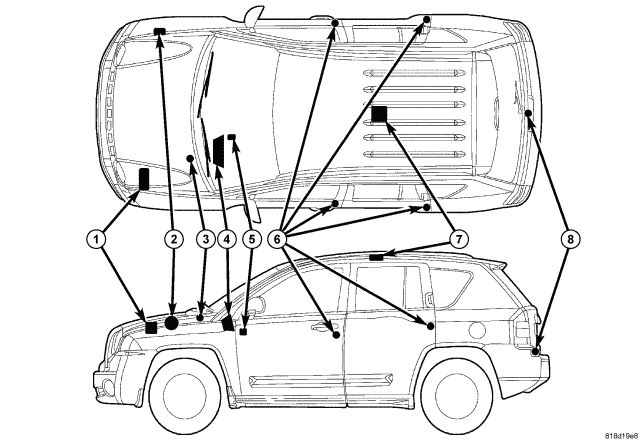 1
2
3
4
5
6
7
8
818d19e8