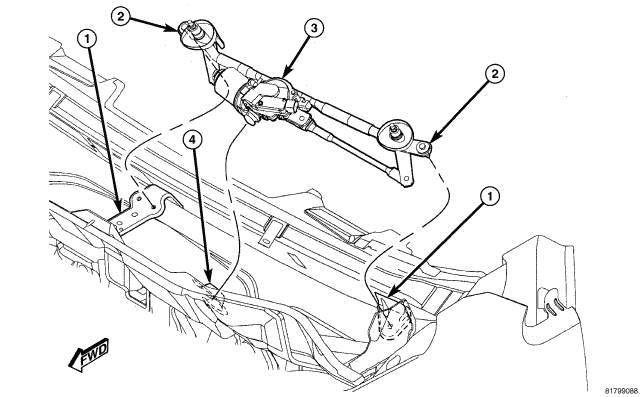 2
1
3
2
4
1
FWD
81799088