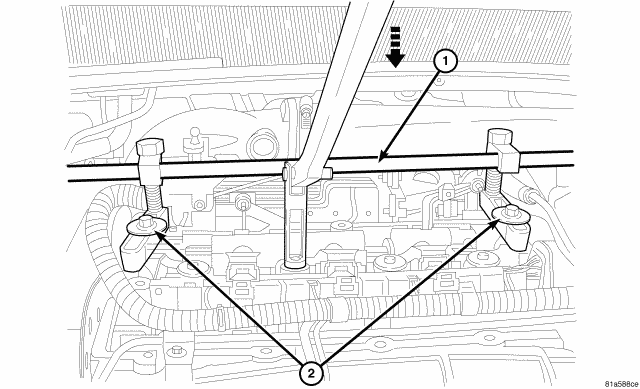 1

2

81a588ce