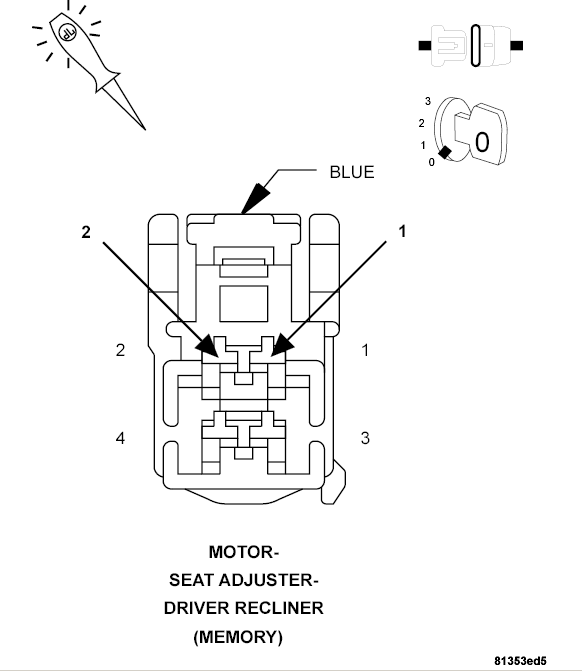 3
2
1
0
0

BLUE

2
1

2
1
4
3

MOTOR-
SEAT ADJUSTER-
DRIVER RECLINER
(MEMORY)

81353ed5