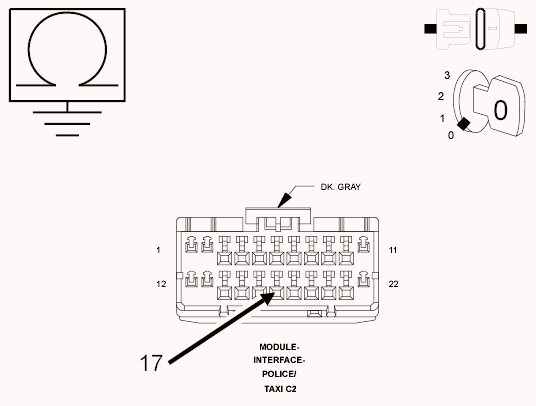 3
2
1
0
0

DK. GRAY

1
11
12
22

17

MODULE-
INTERFACE-
POLICE/
TAXI C2