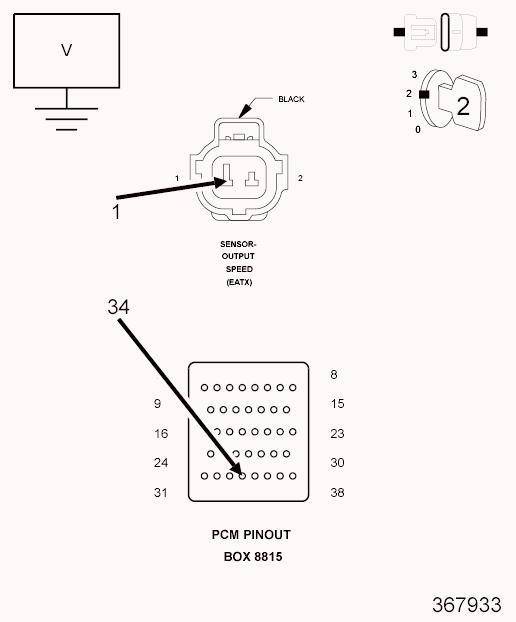 V

3
2
1
0
2

BLACK

1
2
1

SENSOR-OUTPUT SPEED (EATX)

34

8
9
15
16
23
24
30
31
38

PCM PINOUT
BOX 8815

367933