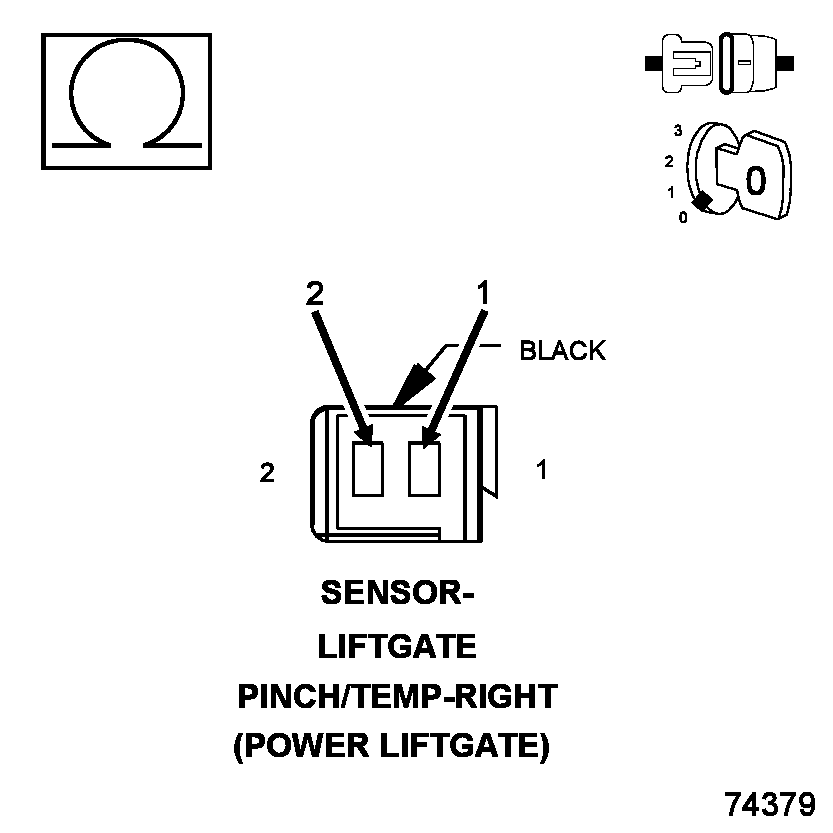 Ω

3
2
1
0
0

2
1
BLACK
2
1

SENSOR-
LIFTGATE
PINCH/TEMP-RIGHT
(POWER LIFTGATE)

74379